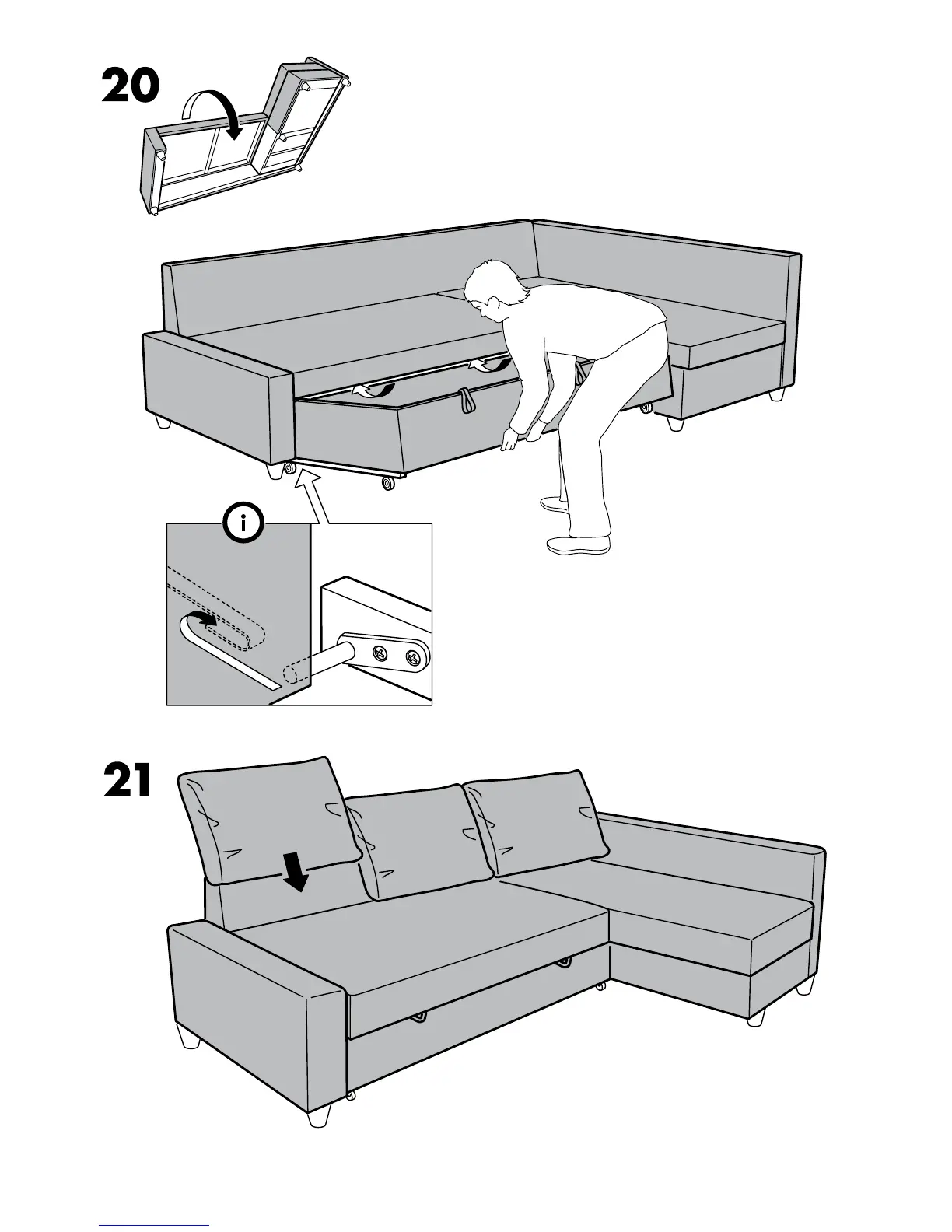 20

i

21