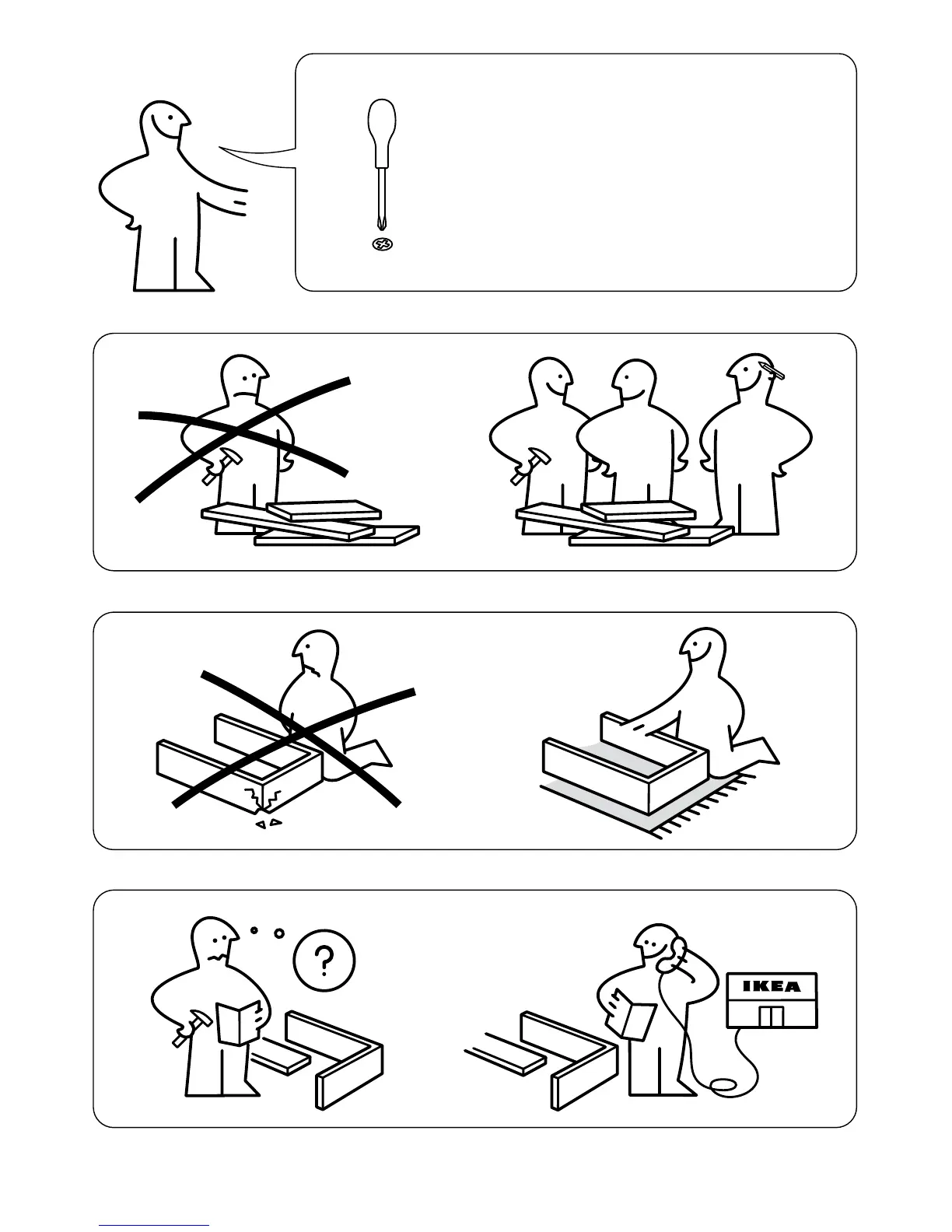 ?

IKEA