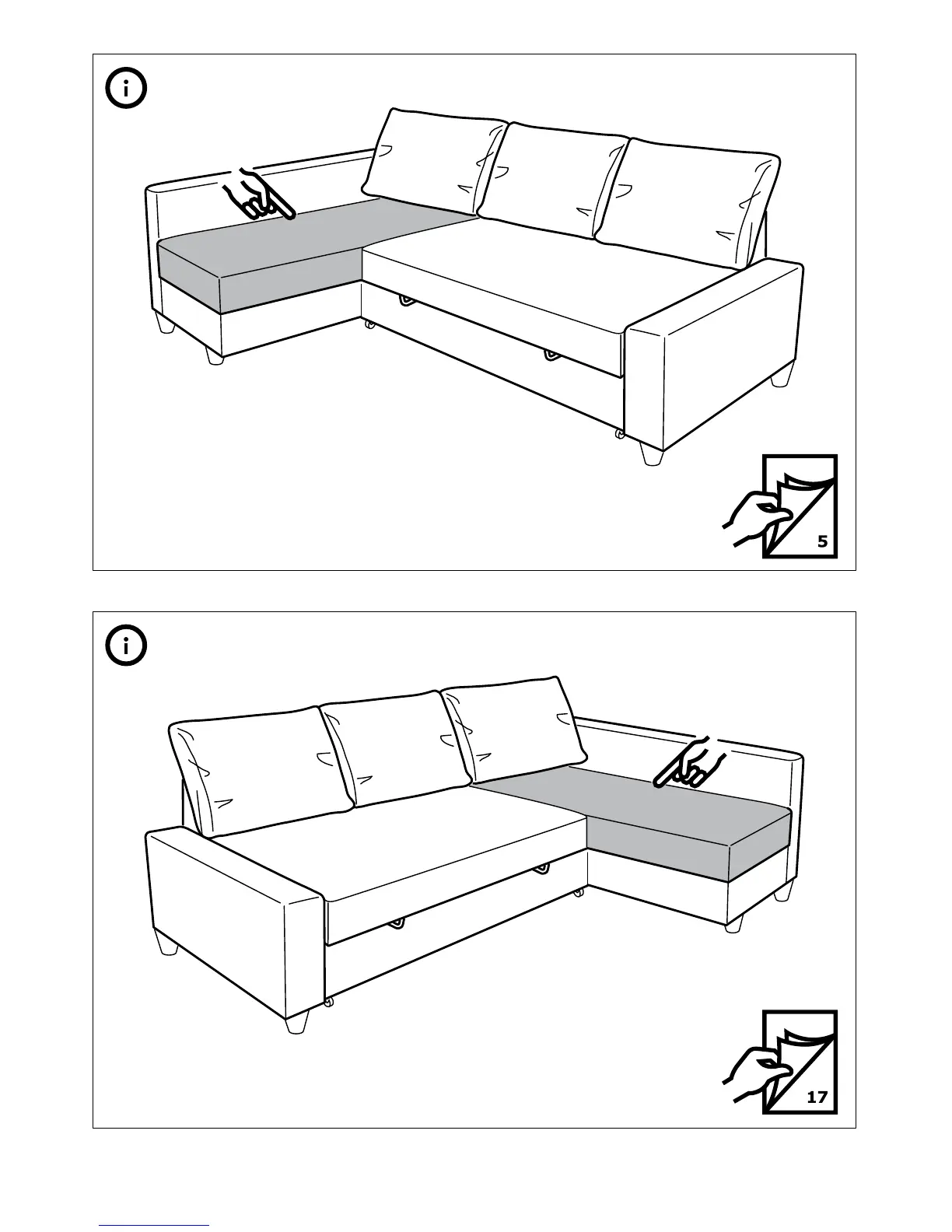 i

5

i

17