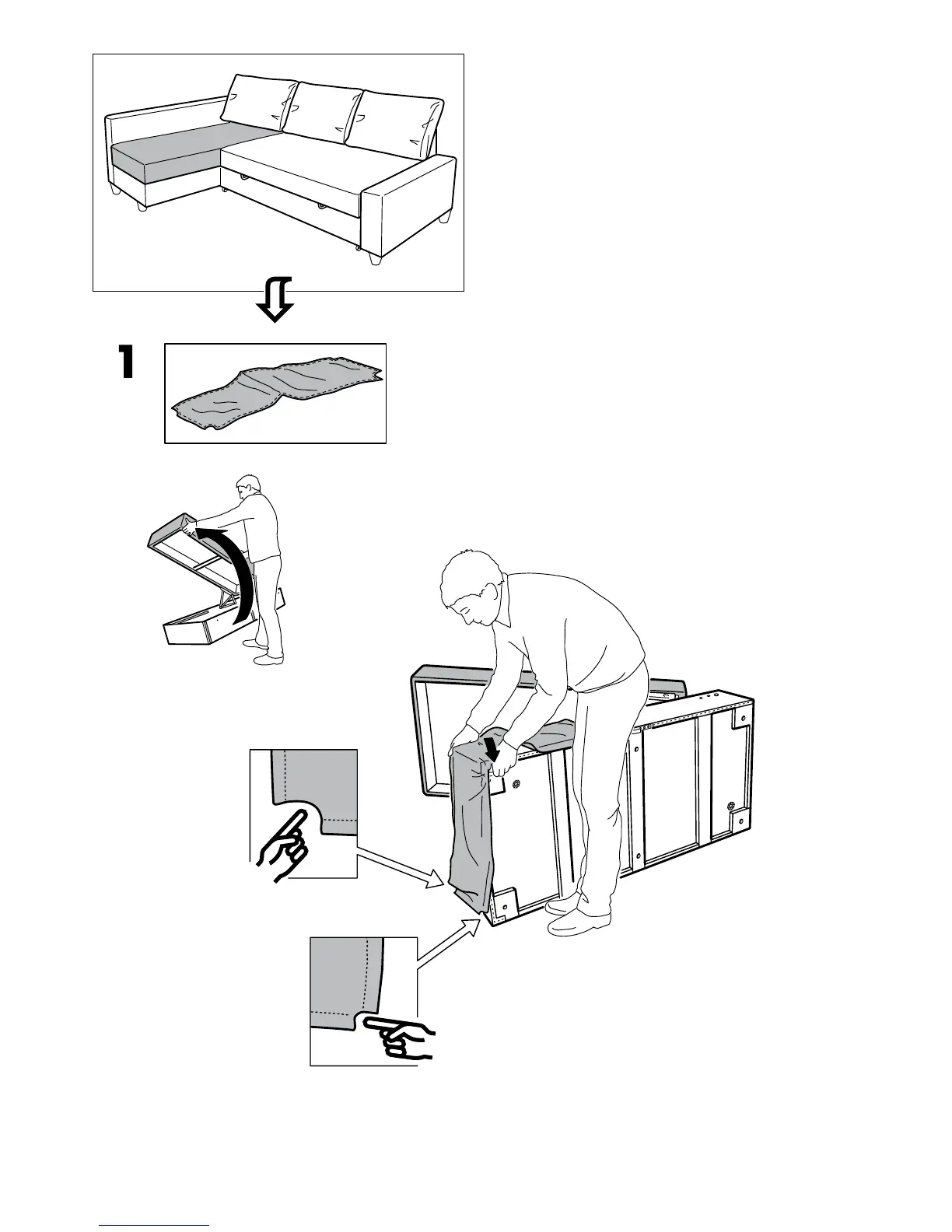 1