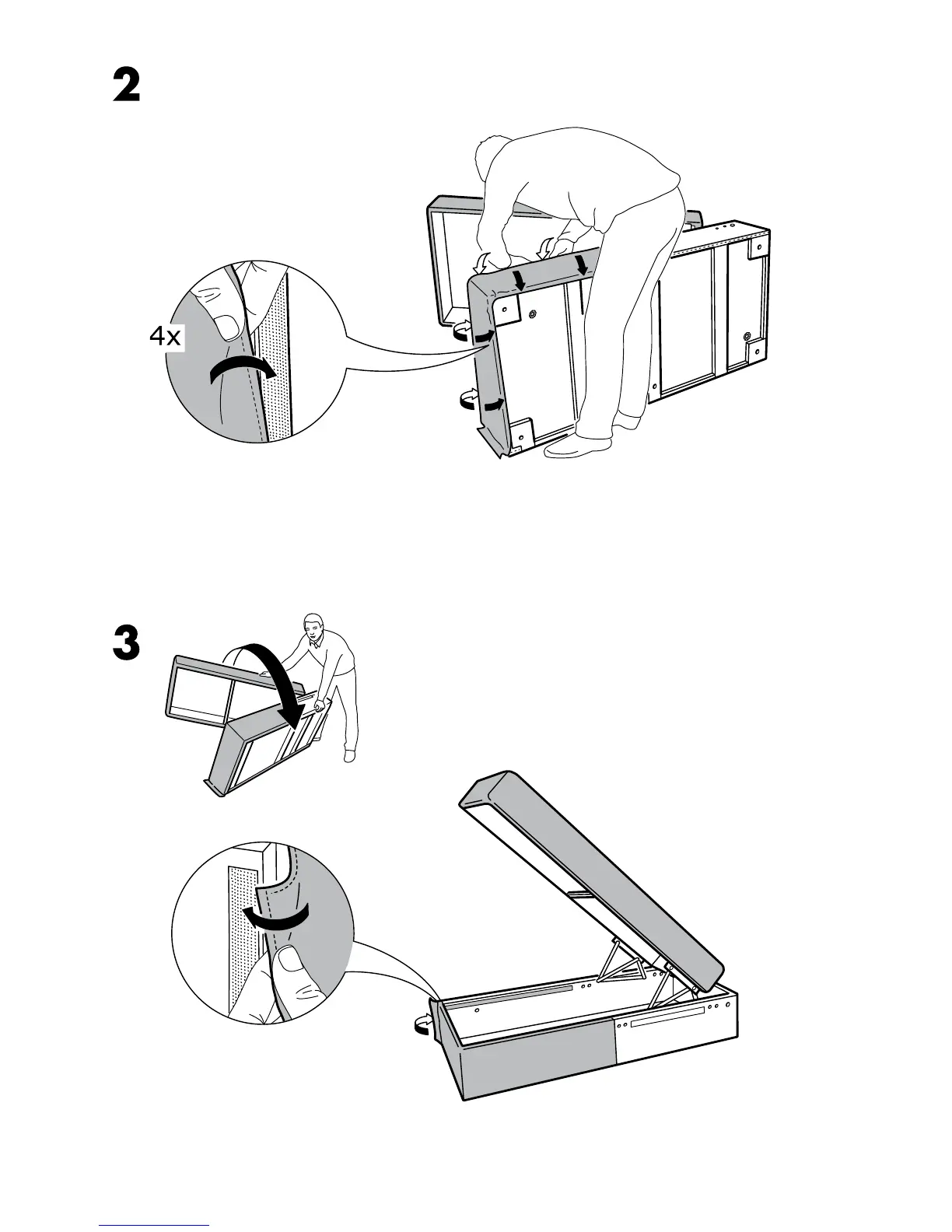 2

4x

3