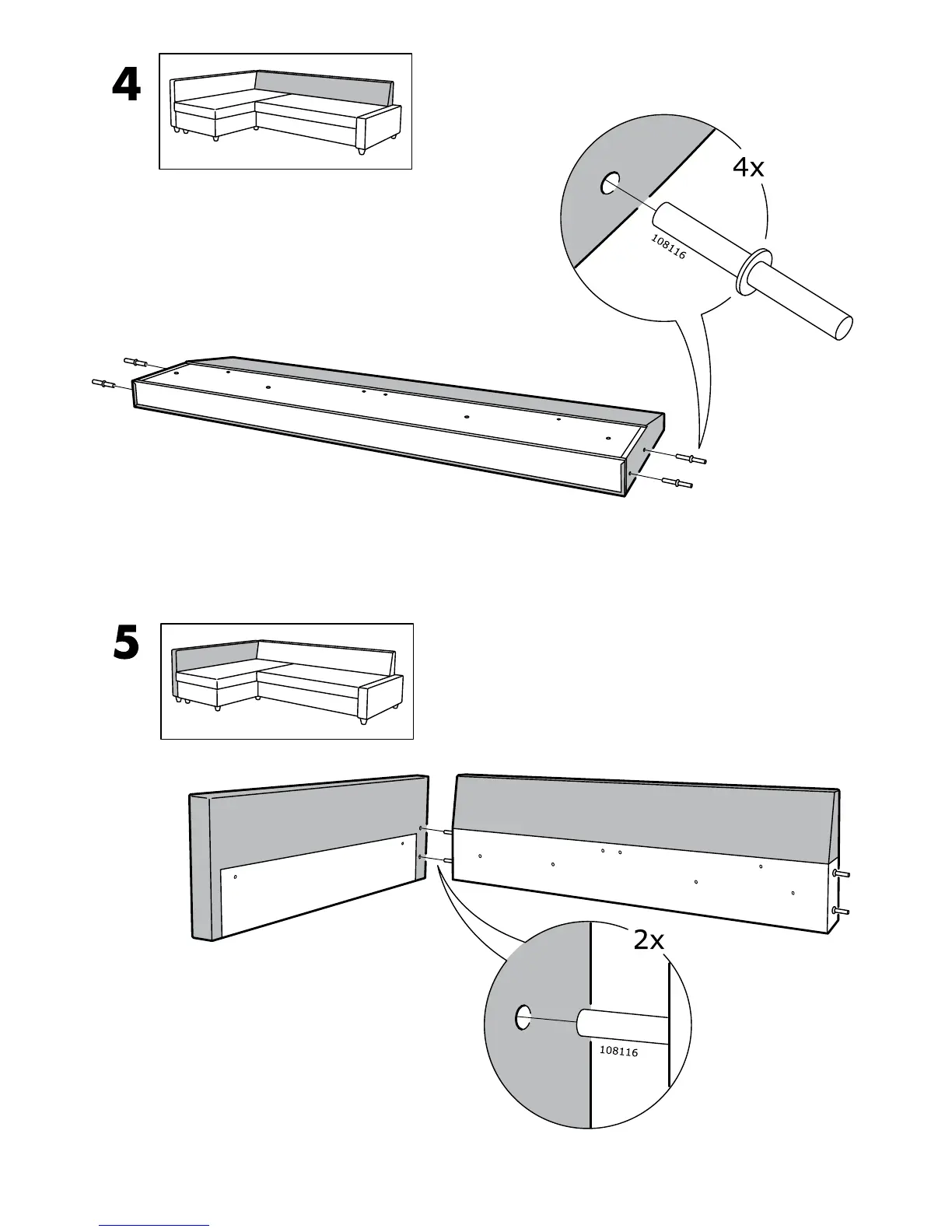 4

4x

108116

5

2x

108116