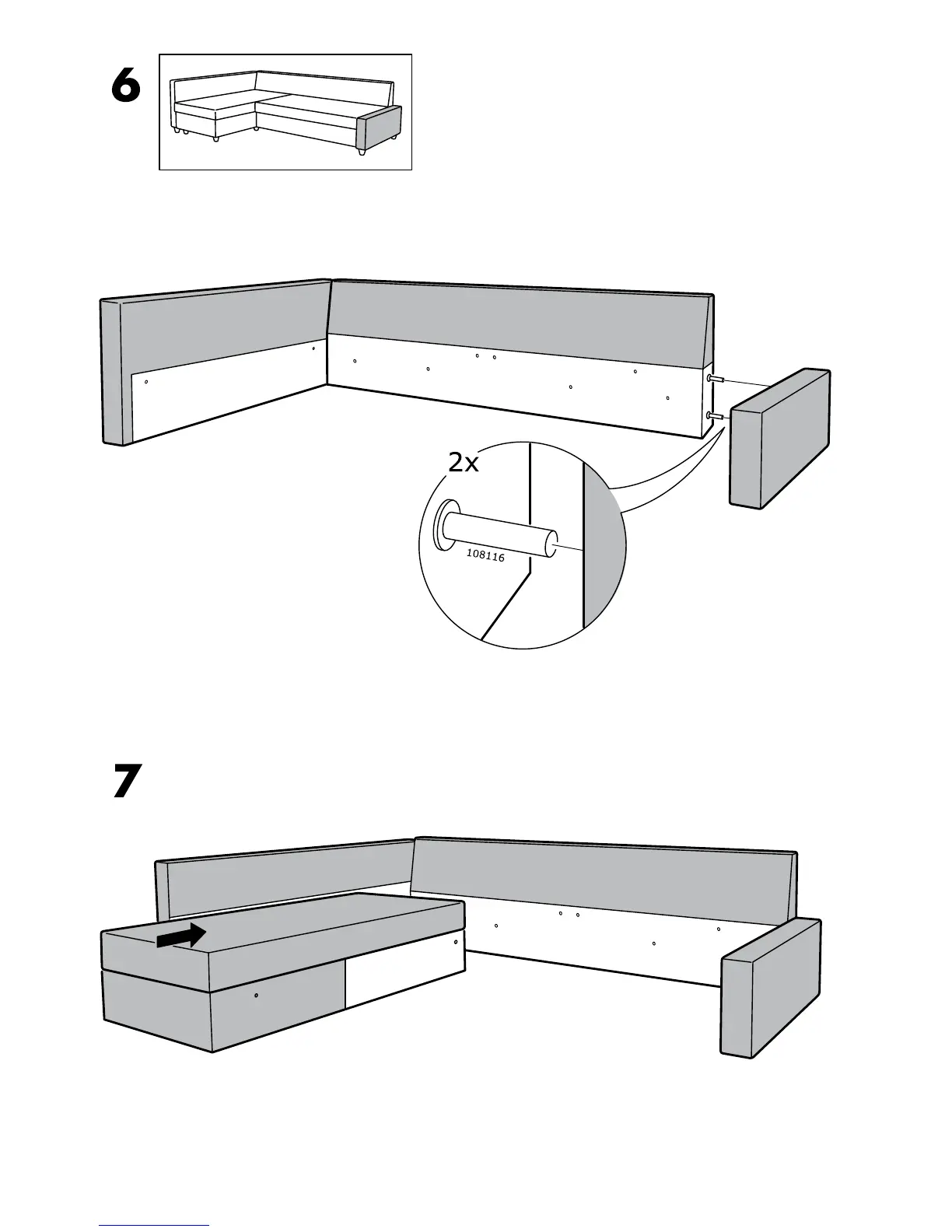 6

2x

108116

7