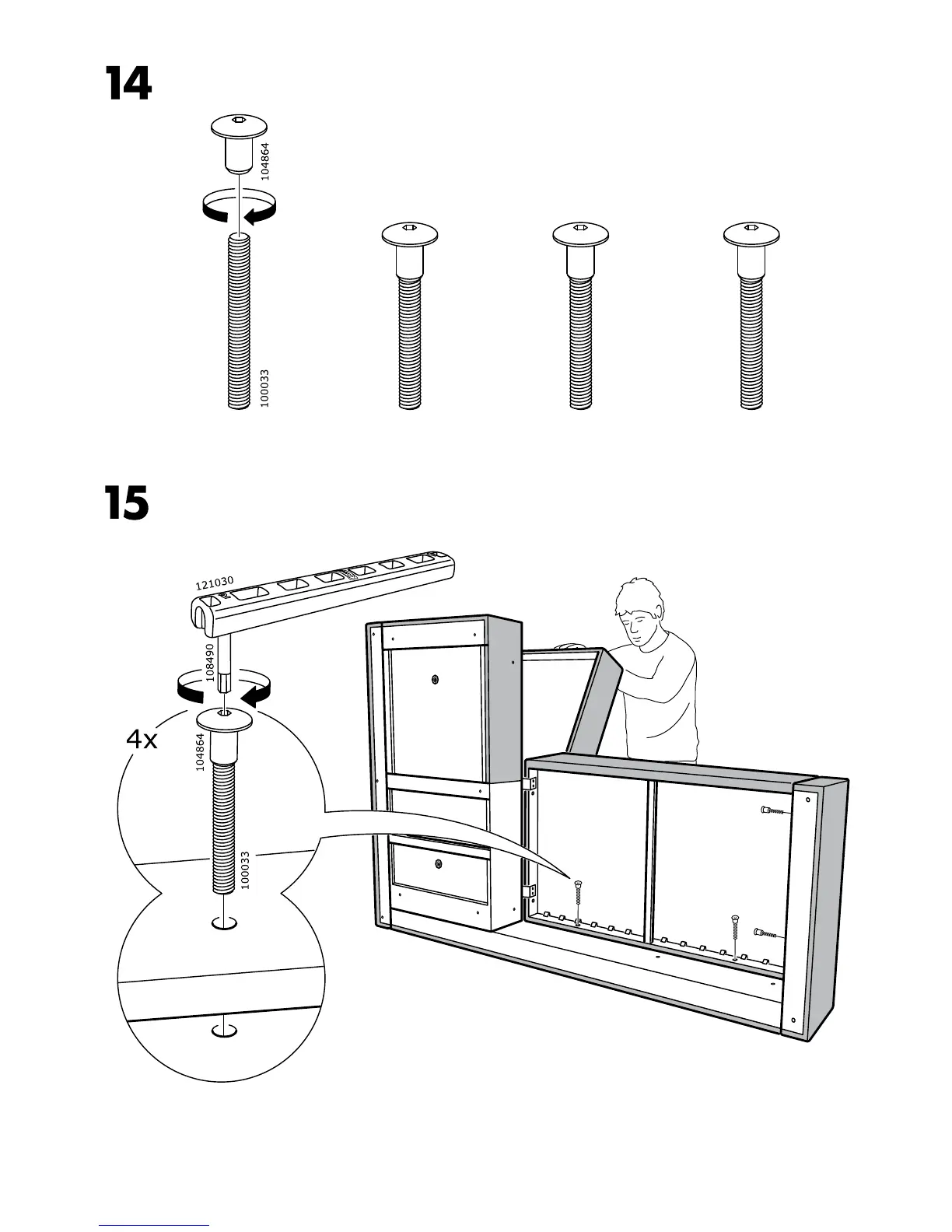 14

104864

100033

15

121030

108490

4x

104864

100033