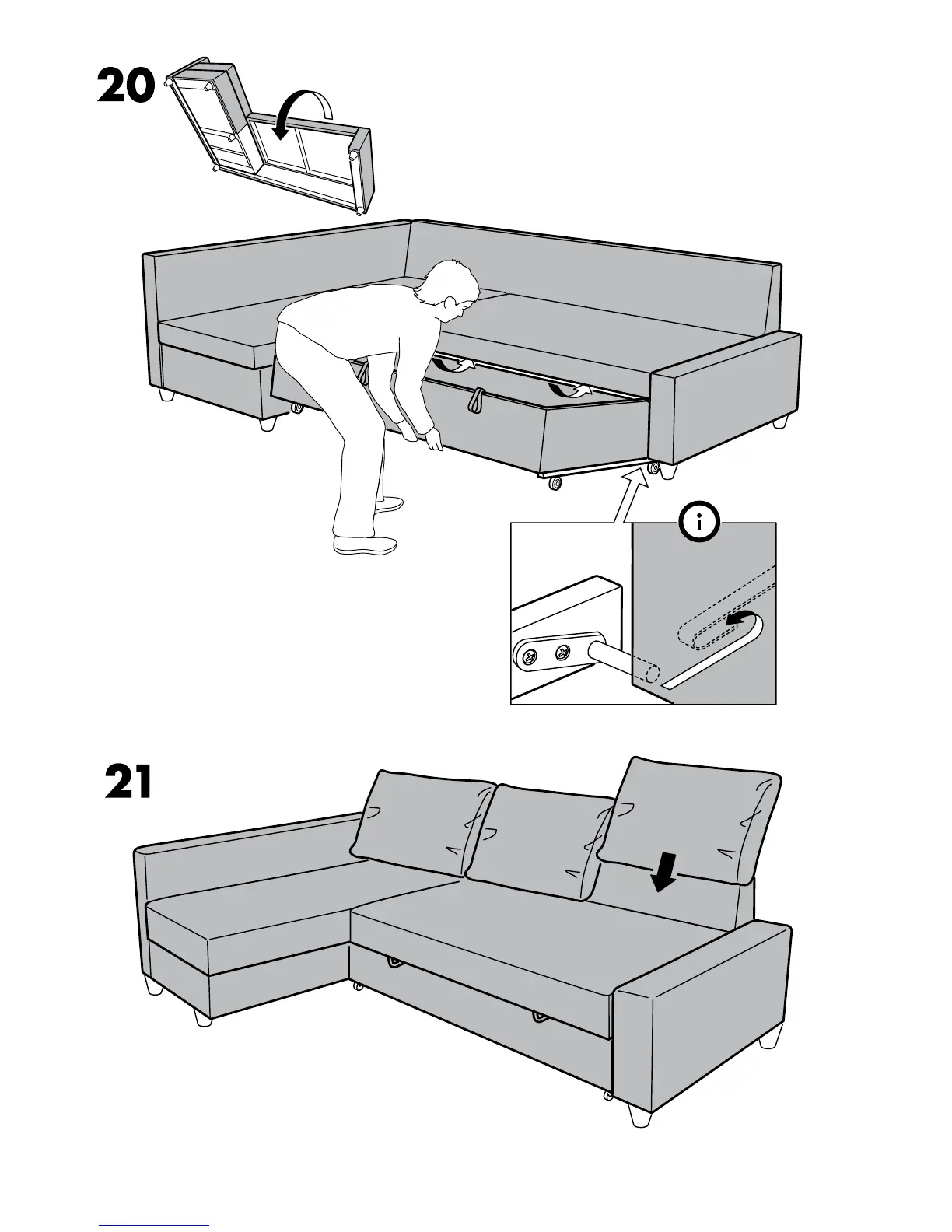 20

i

21