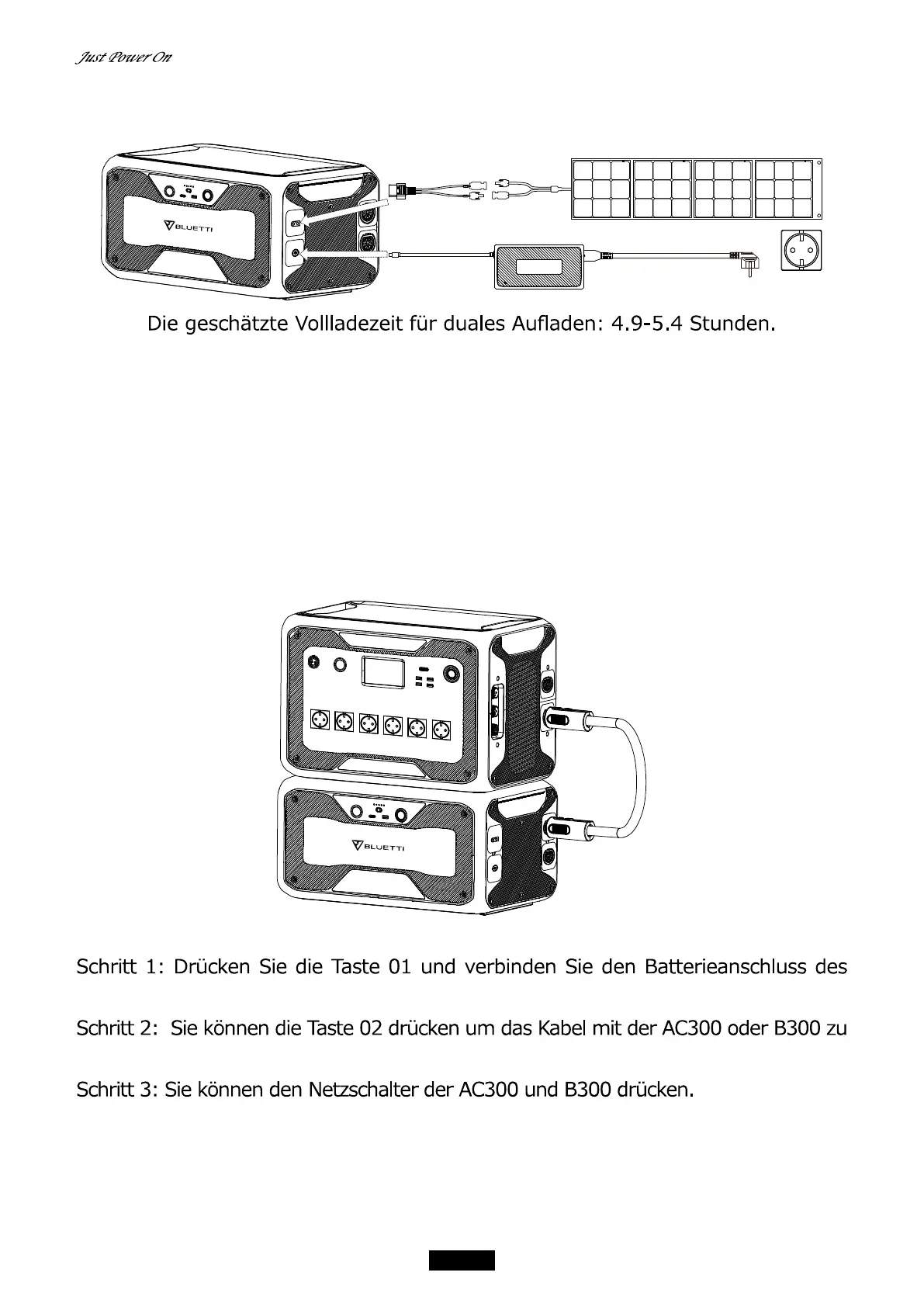 Just Power On

BLUETTI

Die geschätzte Vollladezeit für duales Aufladen: 4.9-5.4 Stunden.

BLUETTI

Schritt 1: Drücken Sie die Taste 01 und verbinden Sie den Batterieanschluss des

Schritt 2: Sie können die Taste 02 drücken um das Kabel mit der AC300 oder B300 zu

Schritt 3: Sie können den Netzschalter der AC300 und B300 drücken.