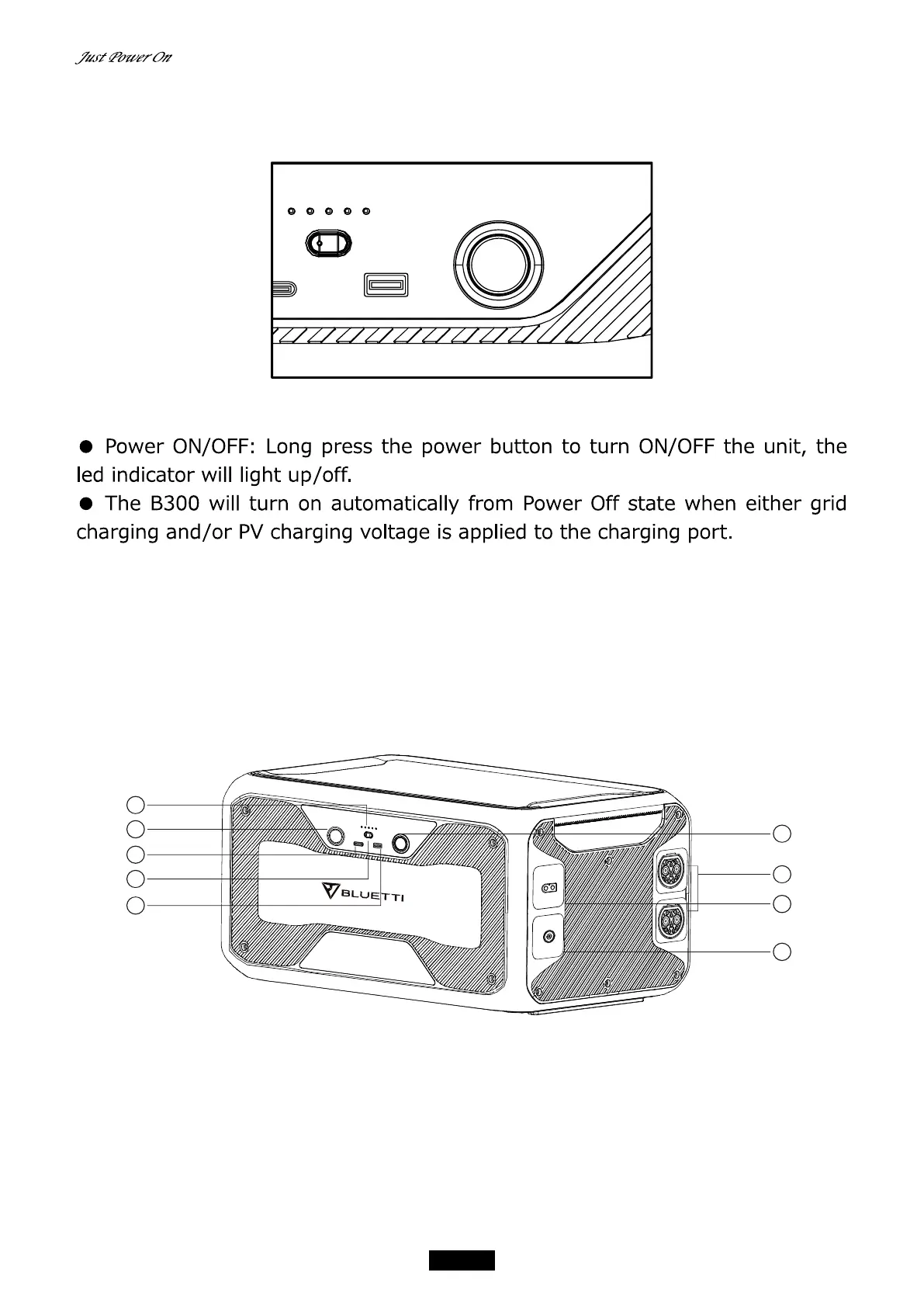 Just Power On

● Power ON/OFF: Long press the power button to turn ON/OFF the unit, the led indicator will light up/off.
● The B300 will turn on automatically from Power Off state when either grid charging and/or PV charging voltage is applied to the charging port.

BLUETTI