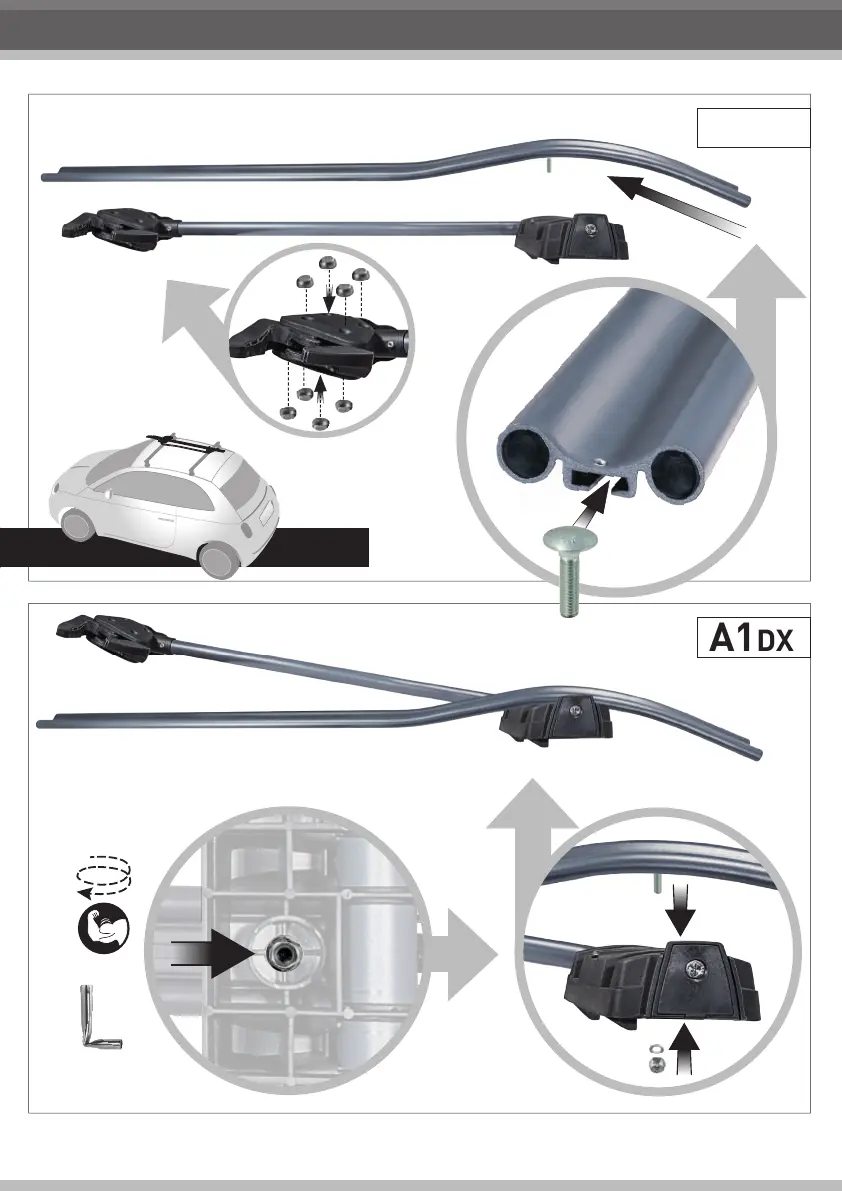 A1DX