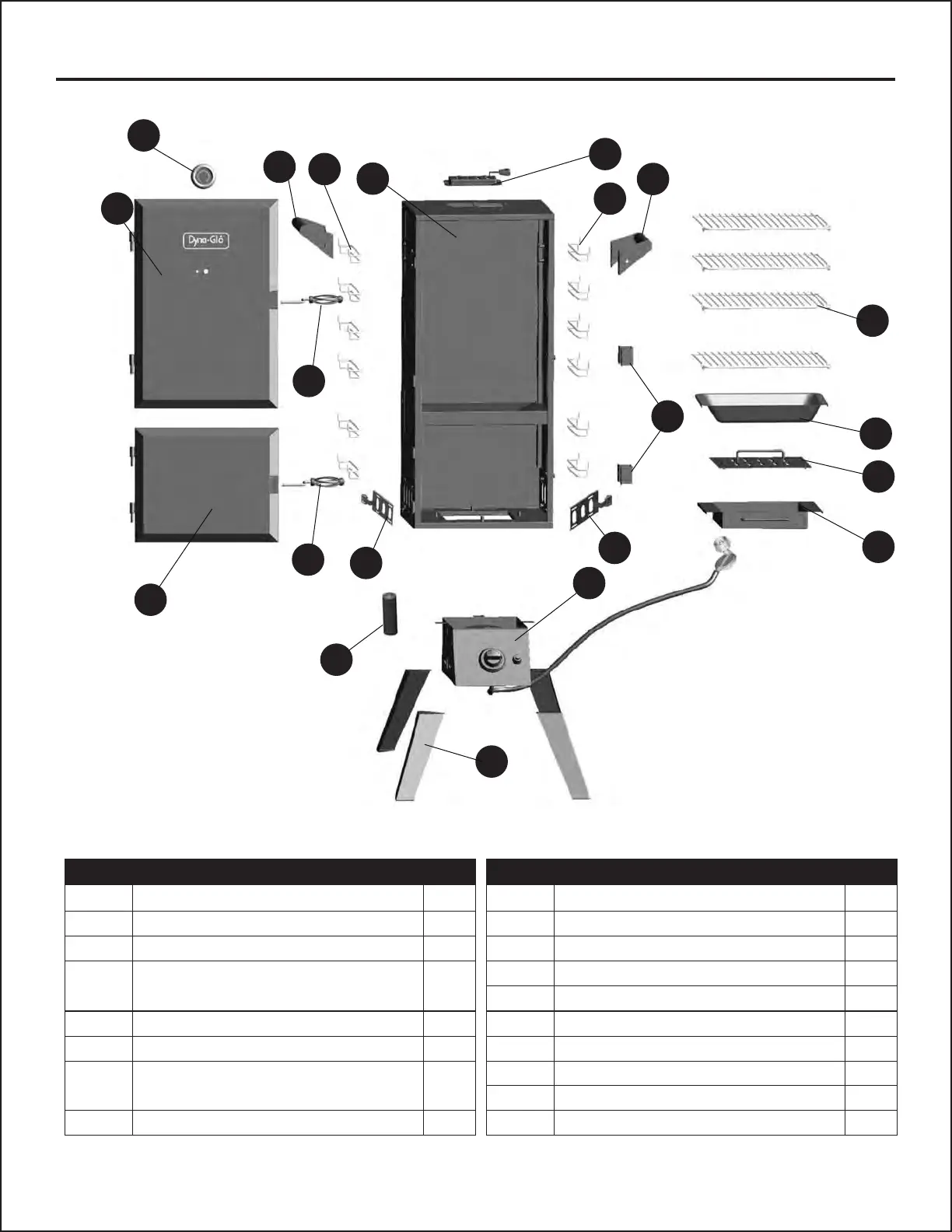 Dyna-Glo