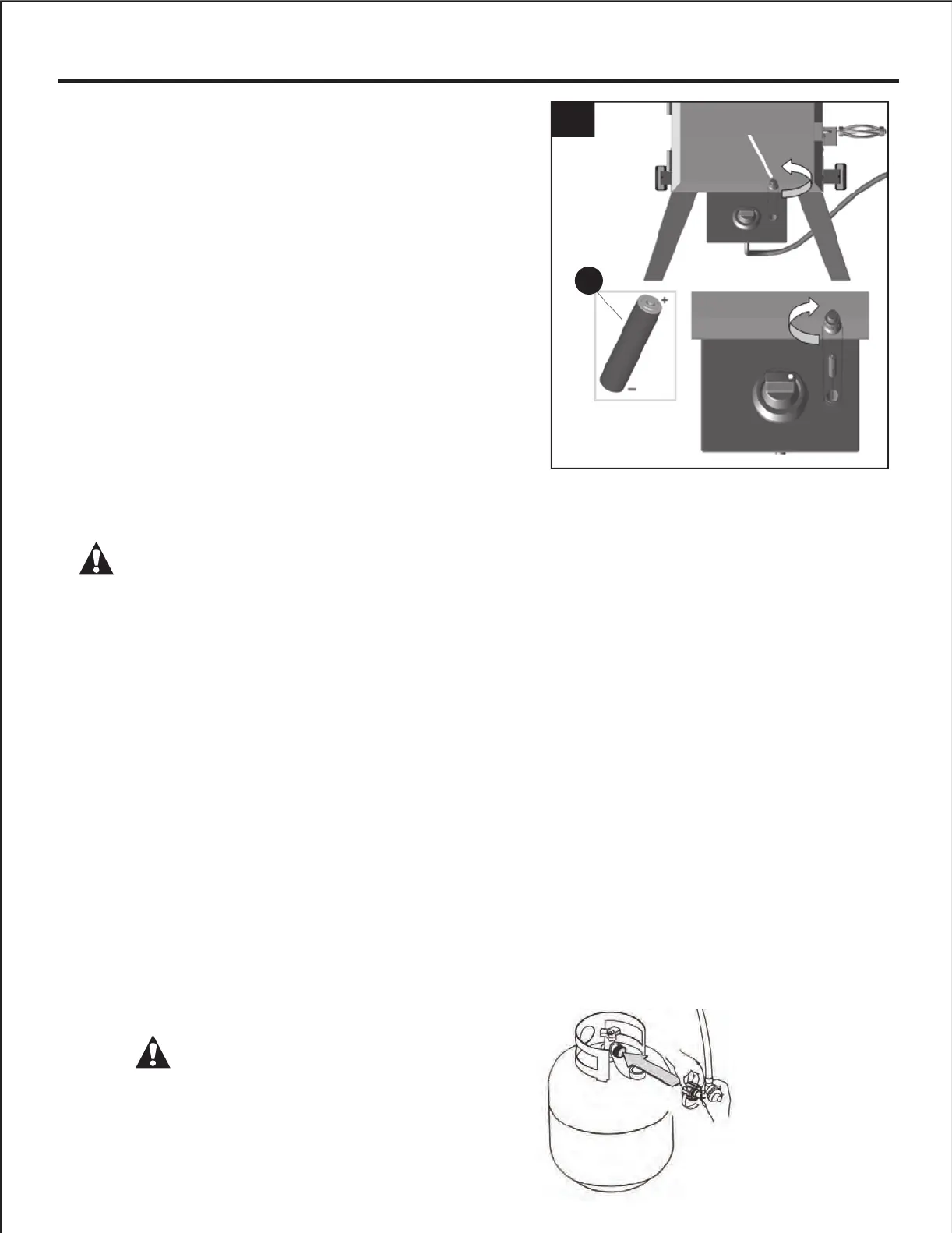 +

−