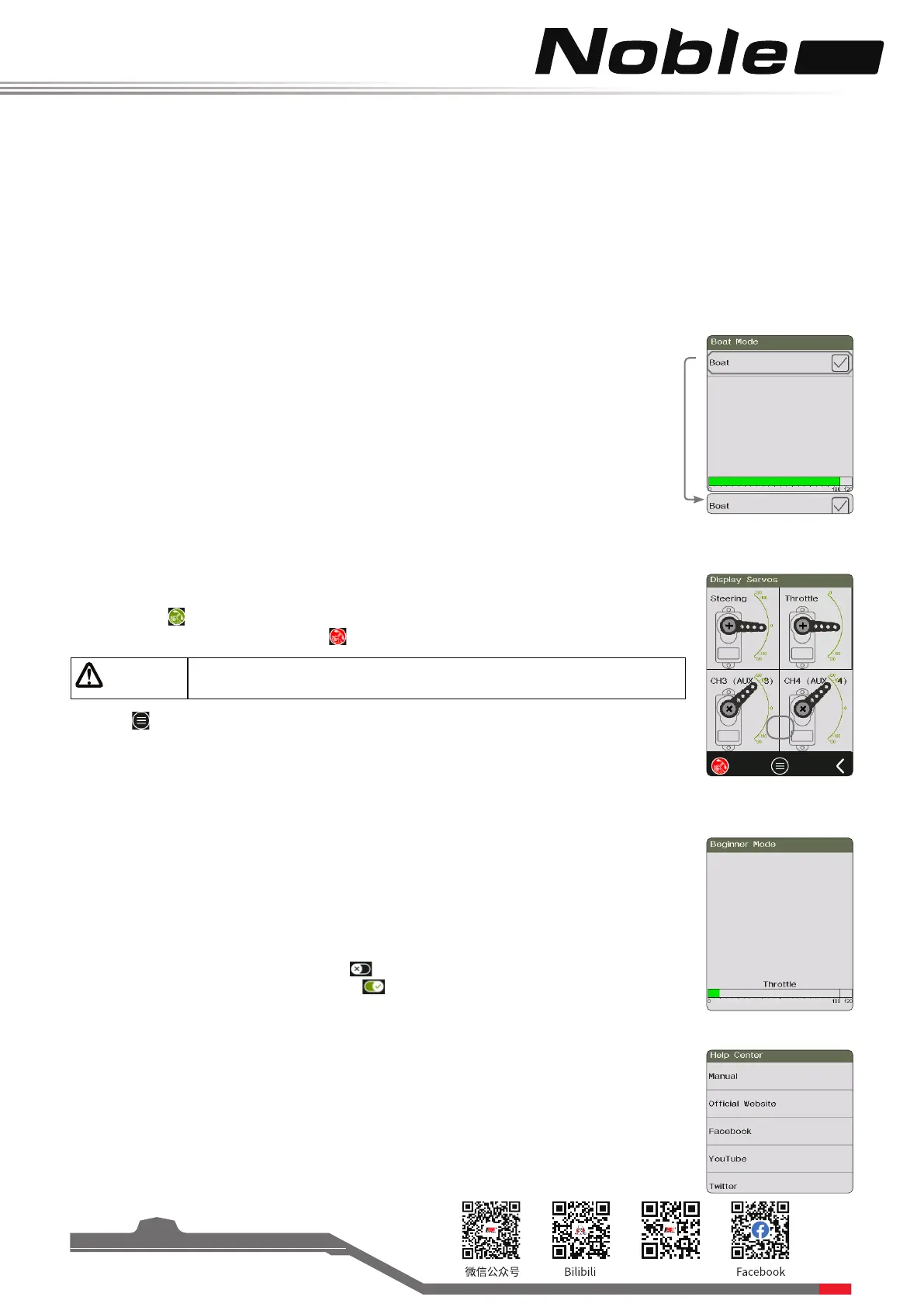 Noble

Boat Mode

Boat

0 100 120

Boat

Display Servos

Steering

Throttle

CH3 (AUX 3)

CH4 (AUX 4)

Beginner Mode

Throttle

0 100 120

Help Center

Manual

Official Website

Facebook

YouTube

Twitter

微信公众号

Bilibili

Facebook