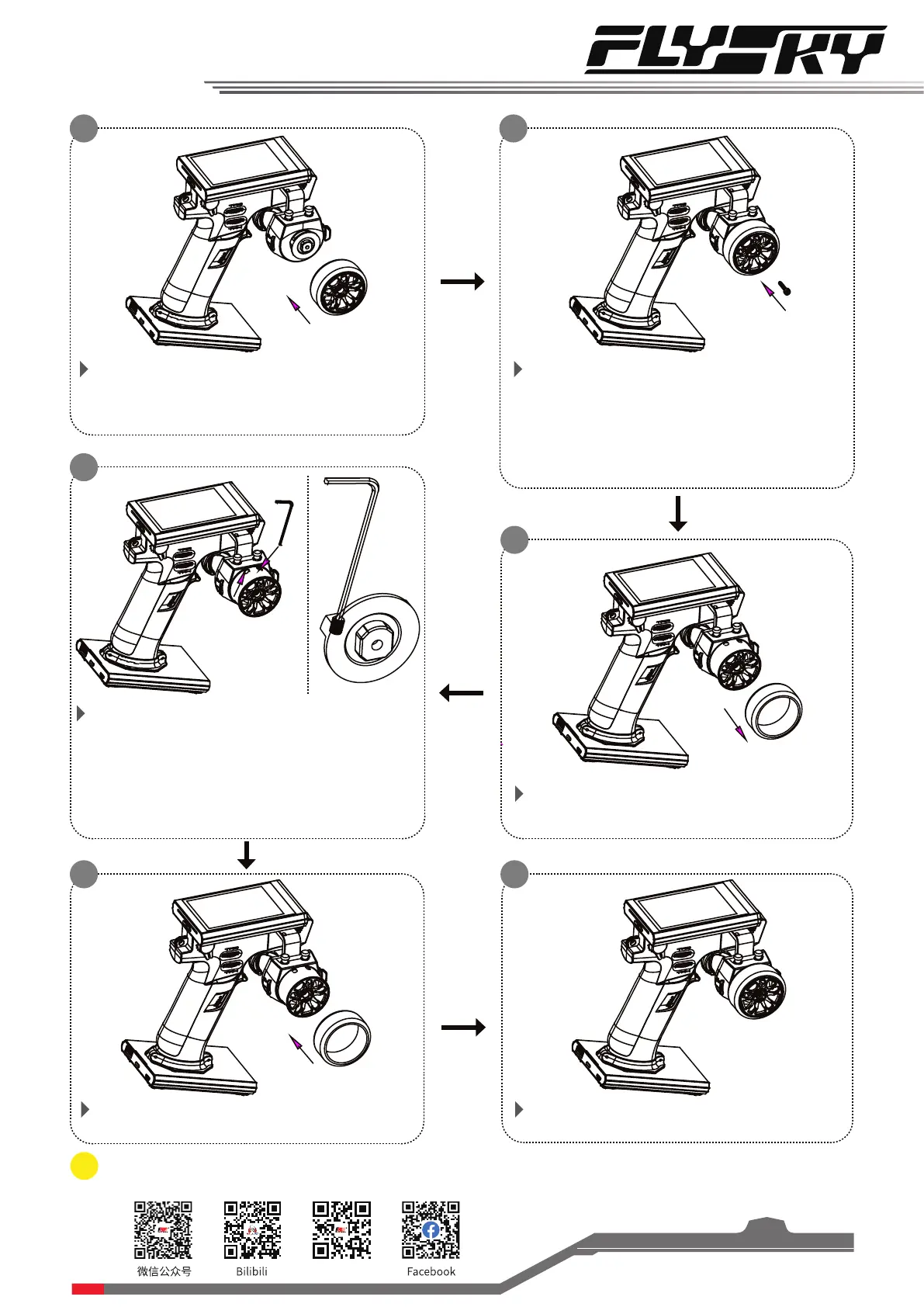 FLYSKY

微信公众号

Bilibili

Facebook