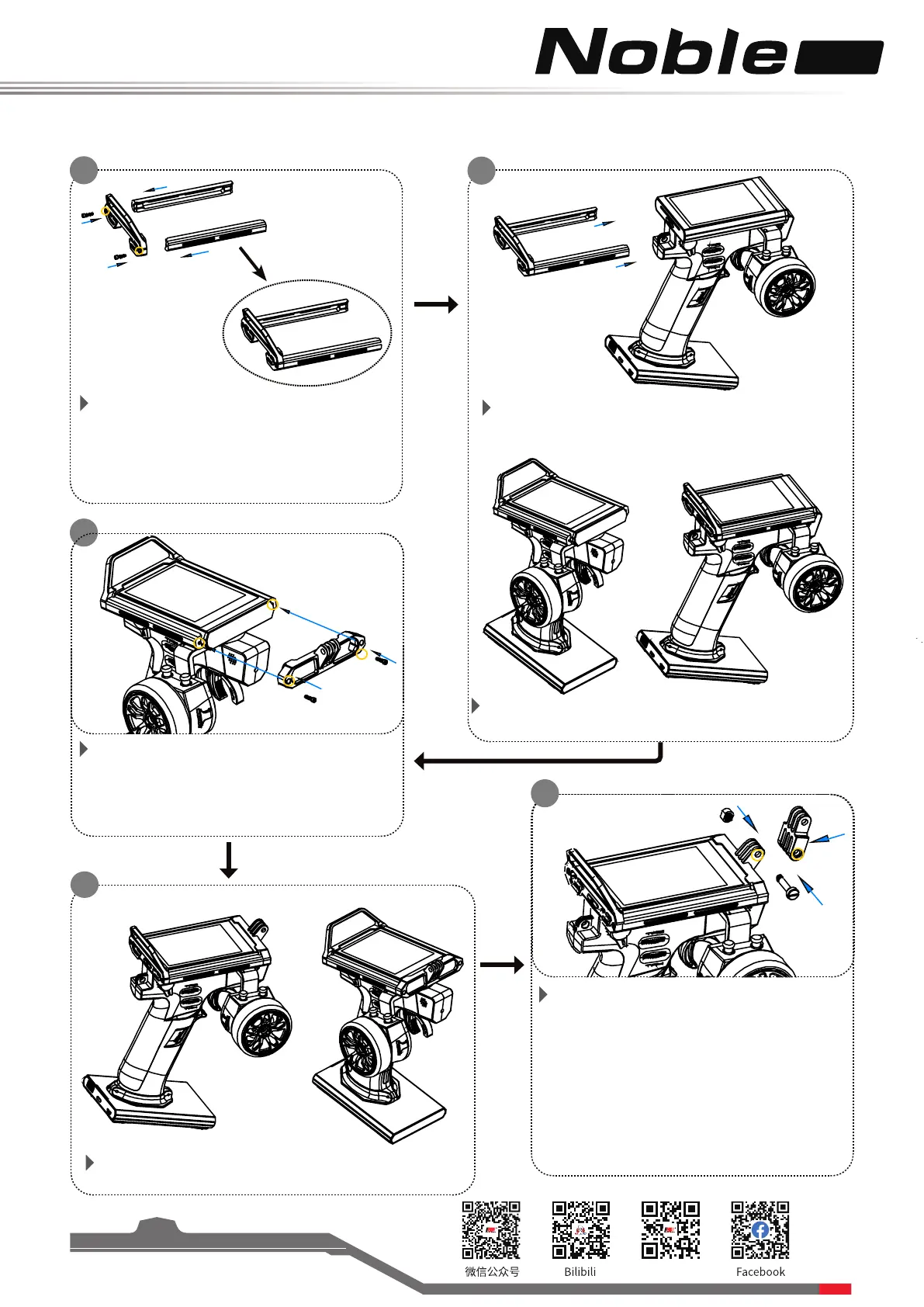 Noble

微信公众号

Bilibili

Facebook