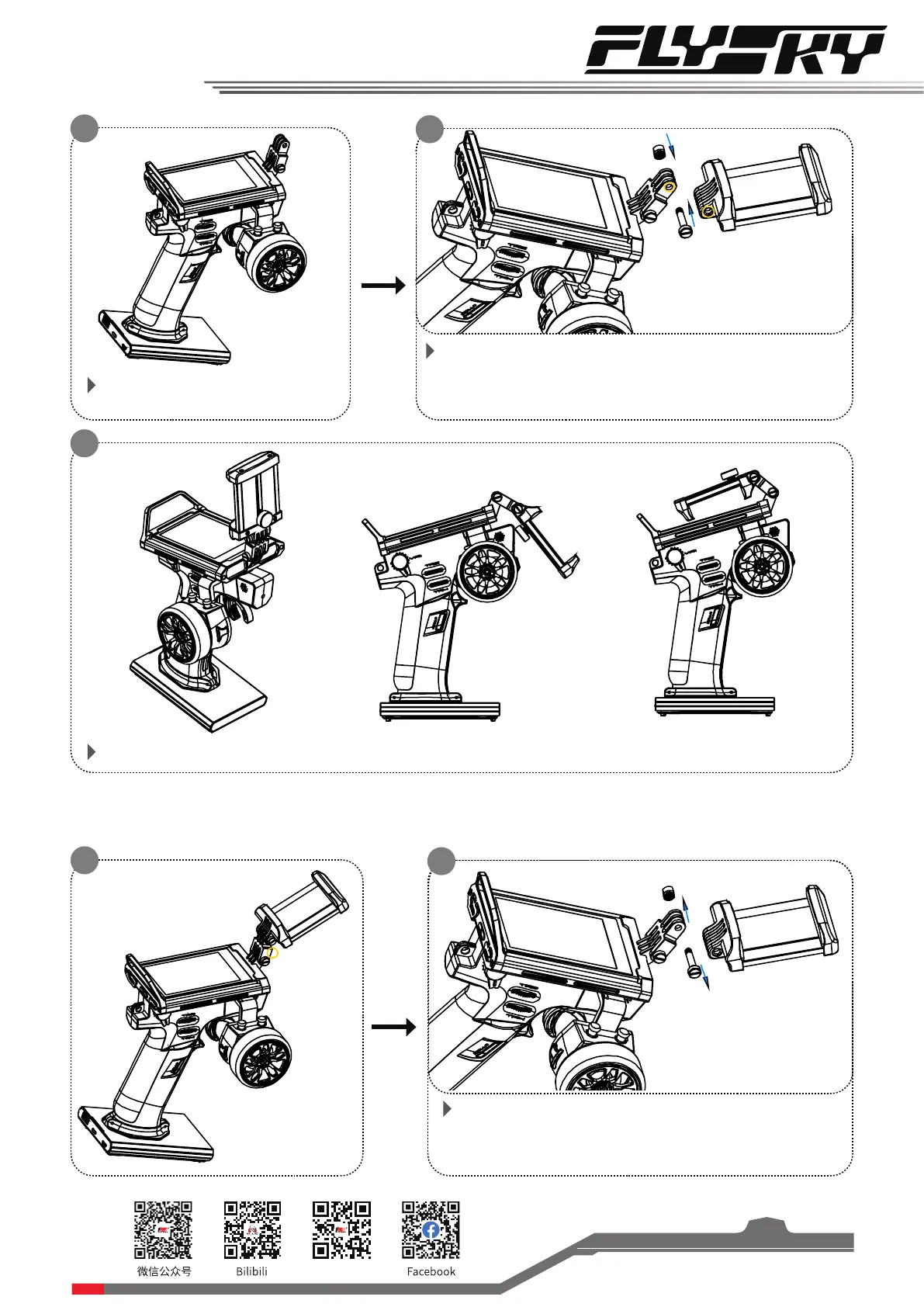 FLYSKY

微信公众号

Bilibili

Facebook