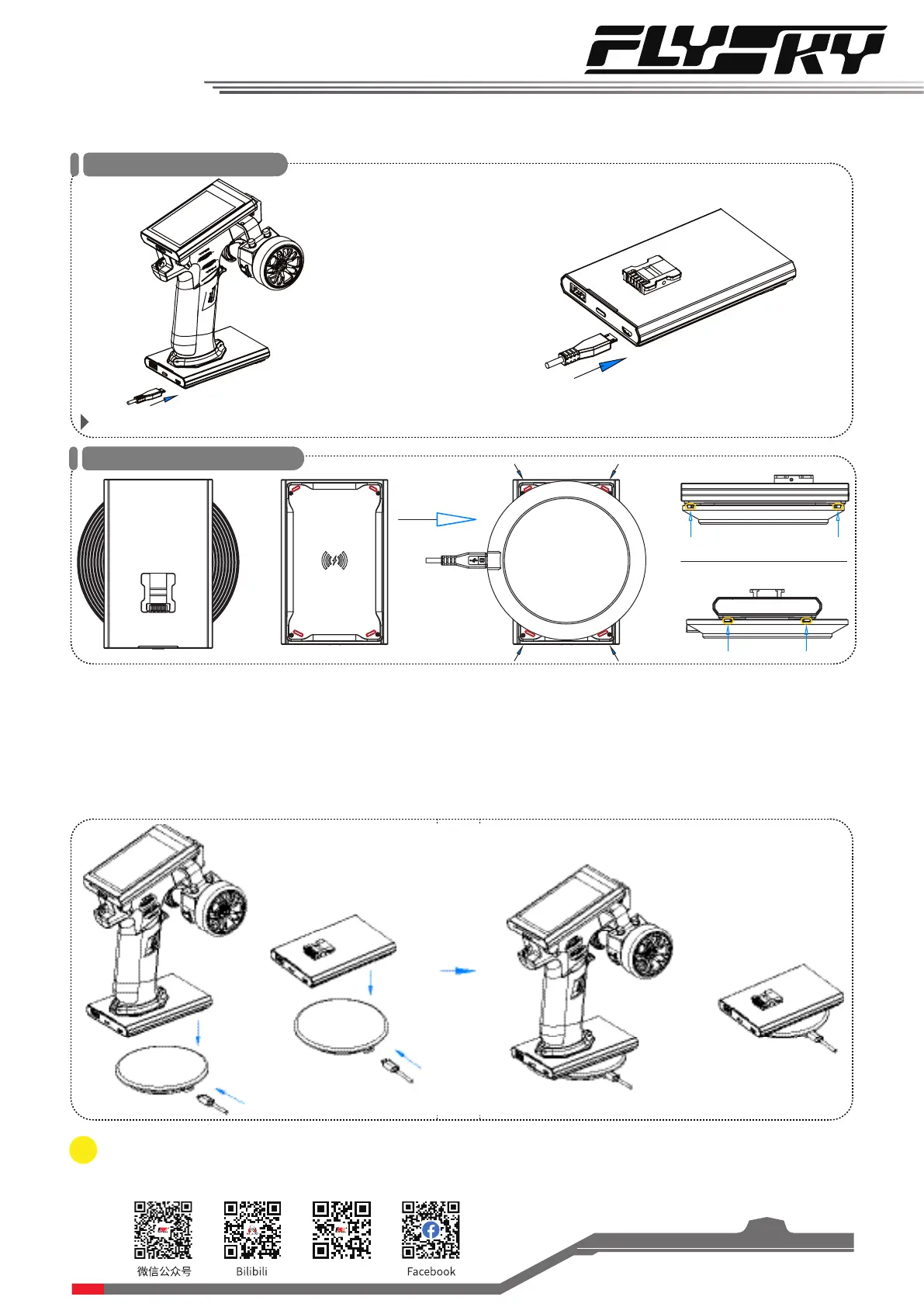 FLYSKY

微信公众号

Bilibili

Facebook