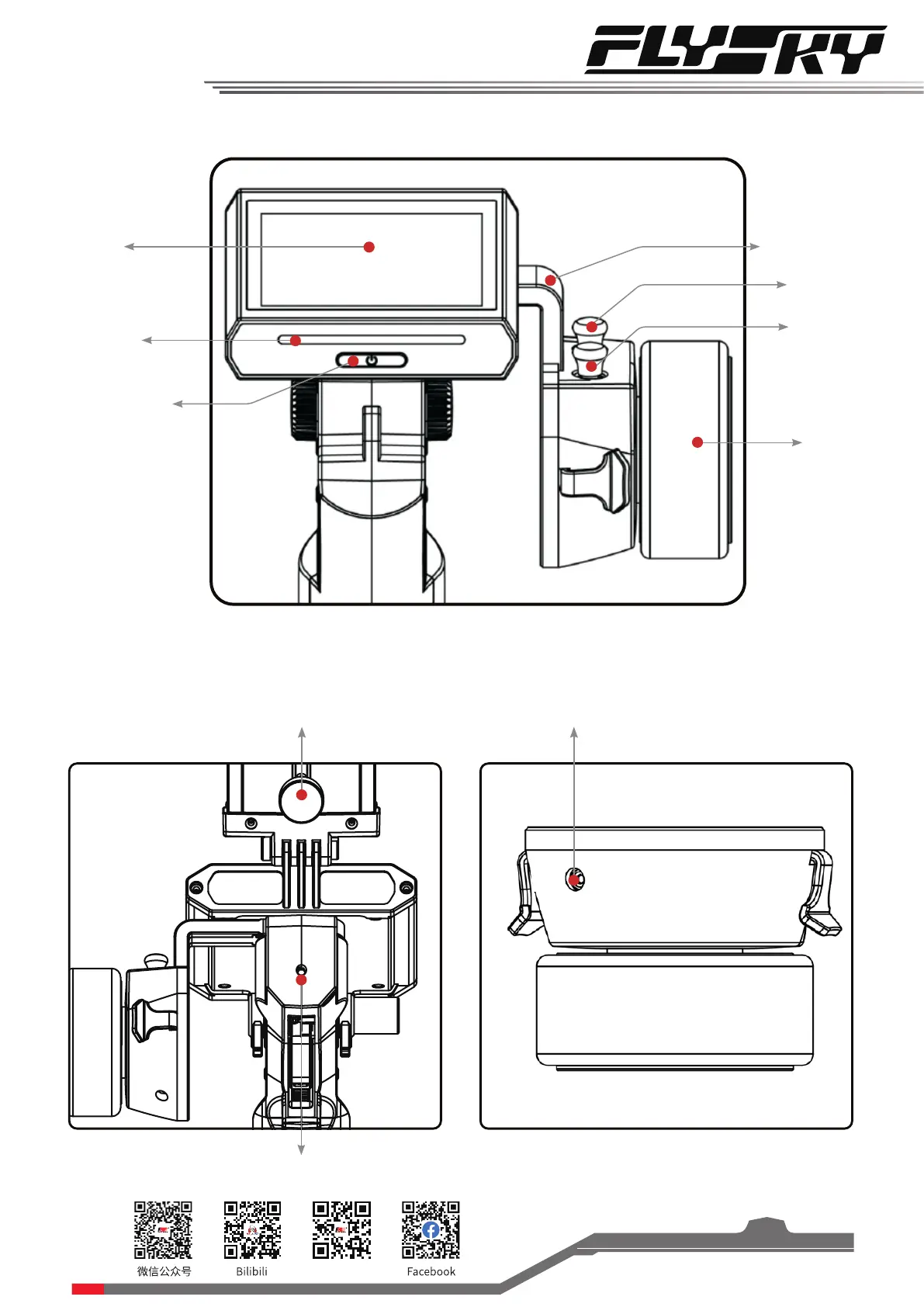 FLYSKY

微信公众号

Bilibili

Facebook