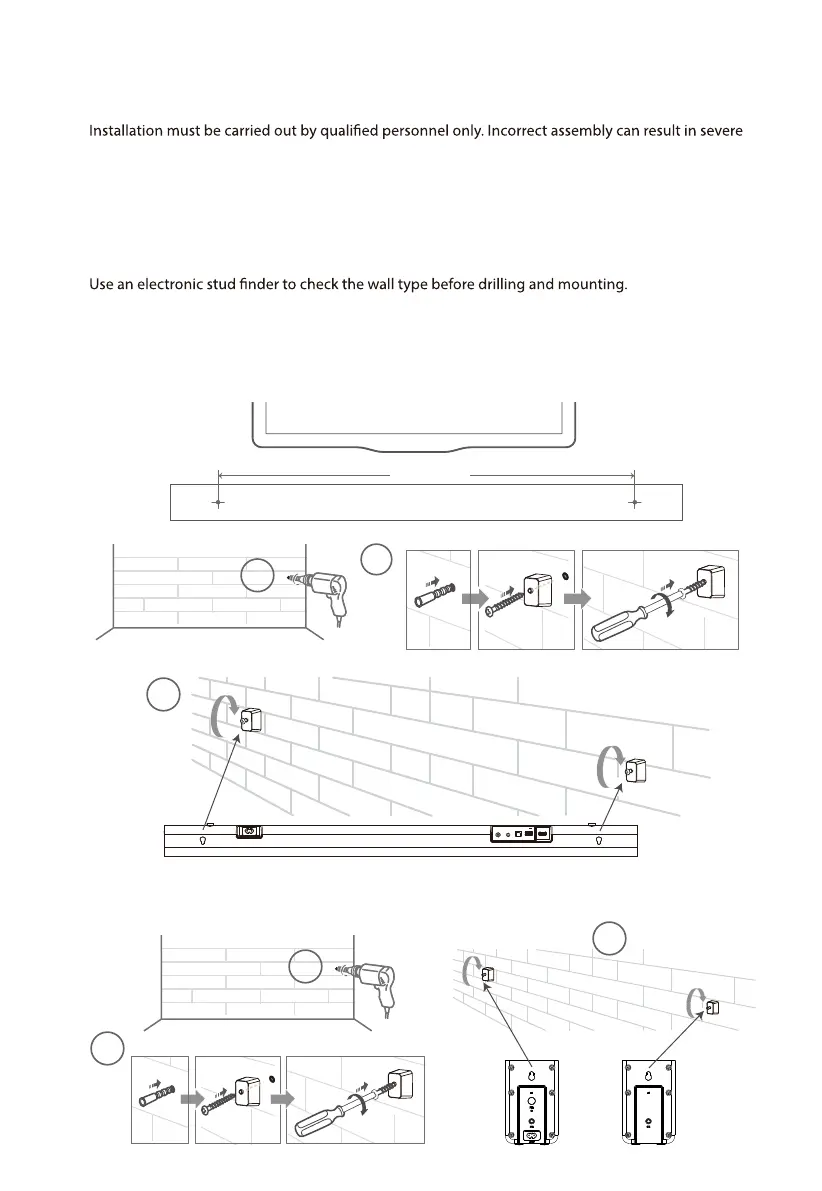 Installation must be carried out by qualified personnel only. Incorrect assembly can result in severe

Use an electronic stud finder to check the wall type before drilling and mounting.