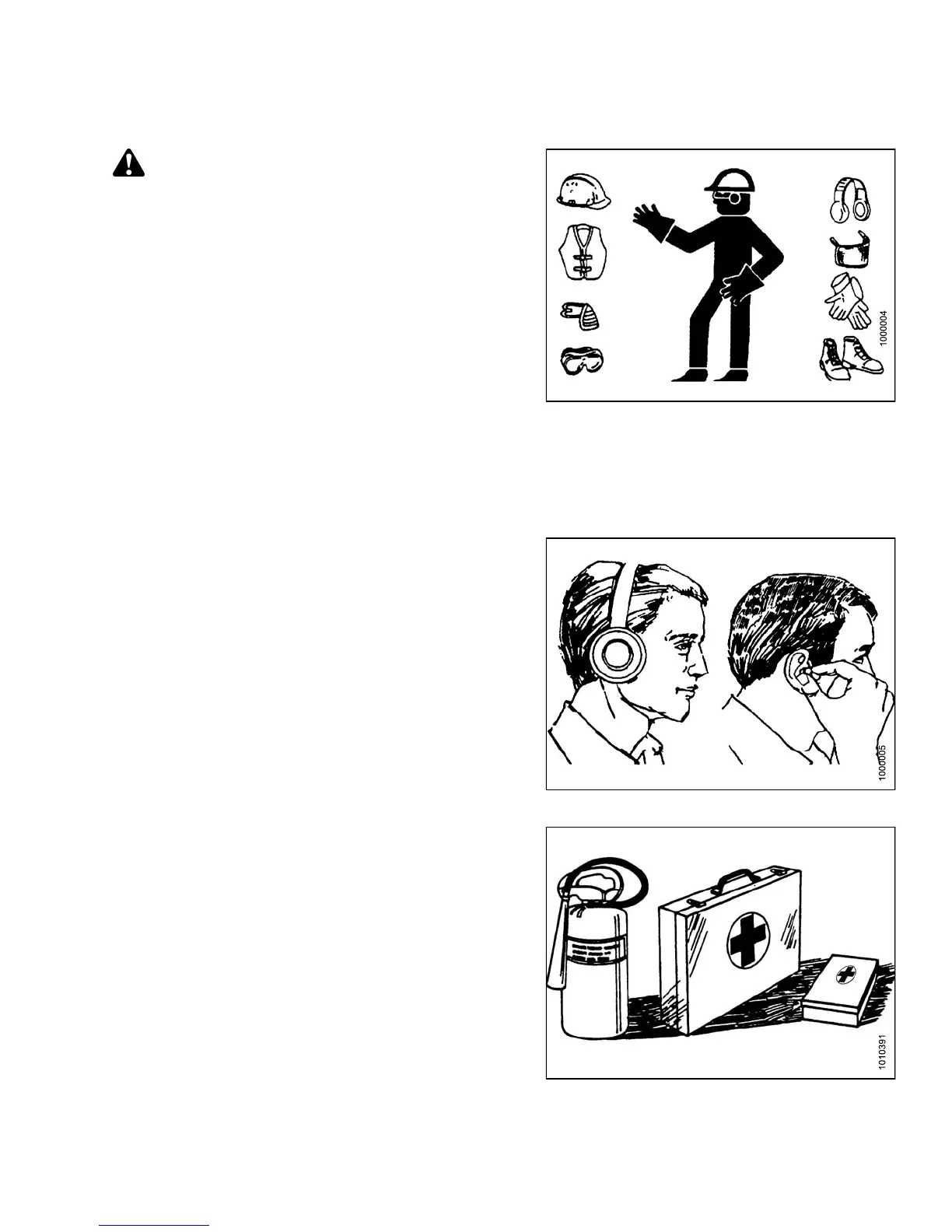 1000004

1000005

1010391