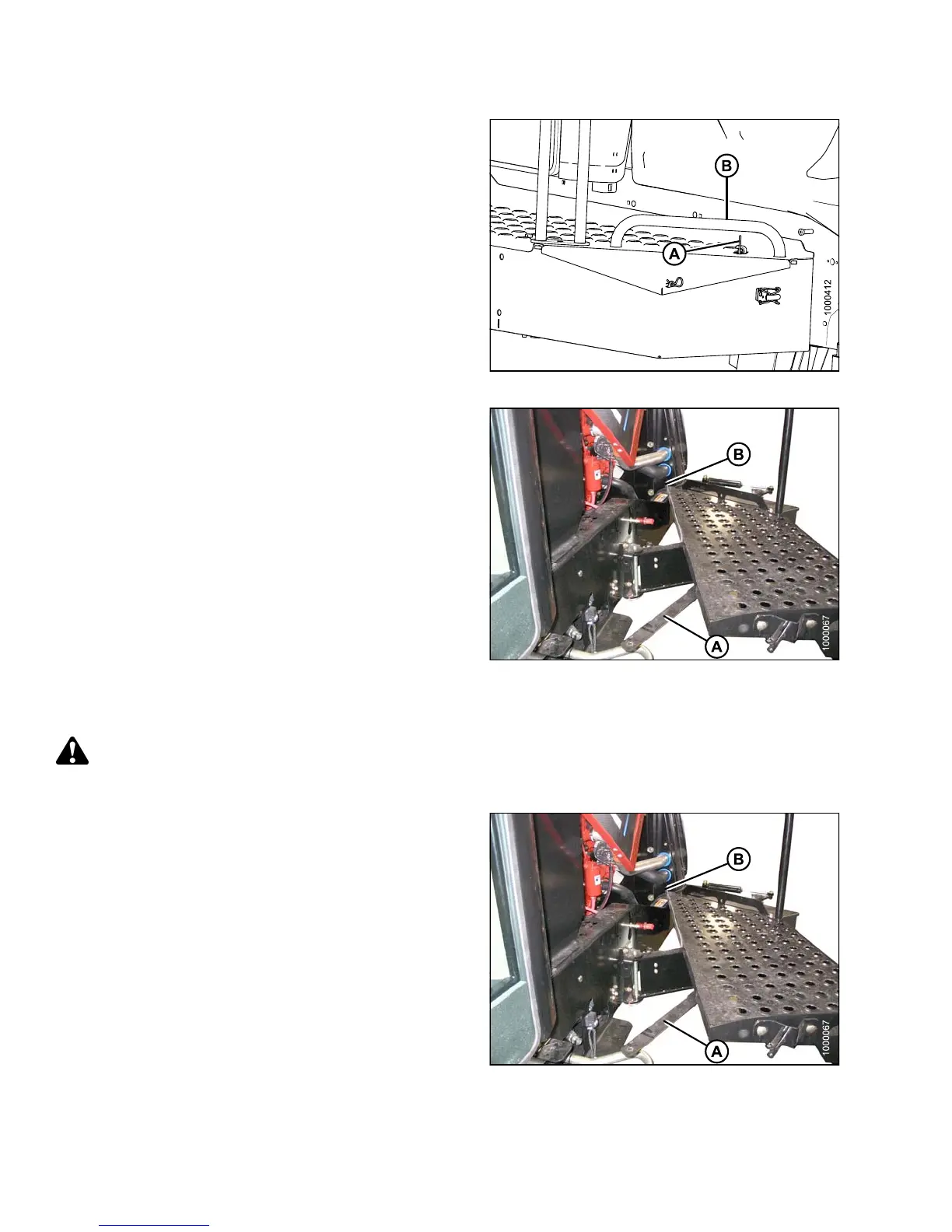 B

A

1000412

B

A

1000067

B

A

1000067