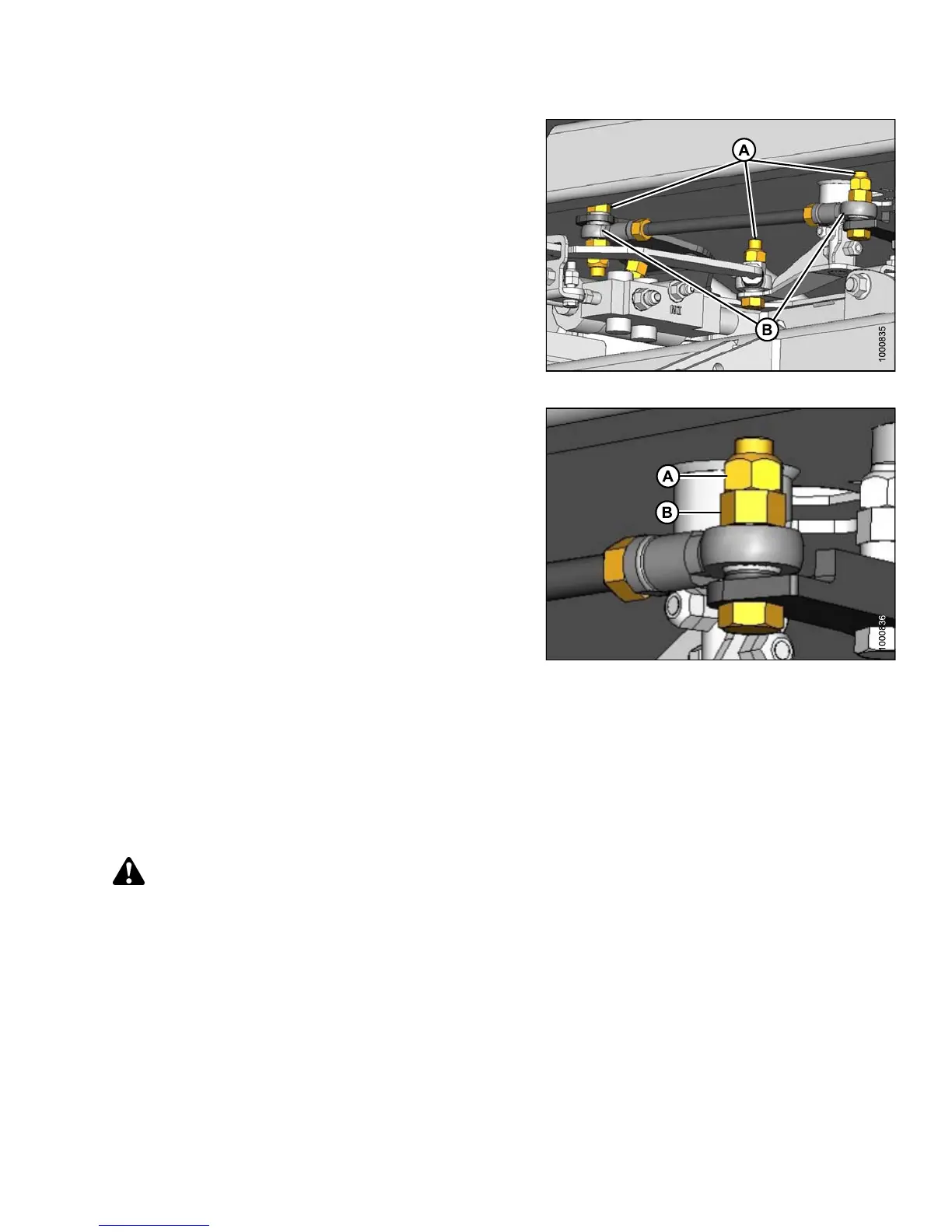 A

B

1000835

A

B

1000836