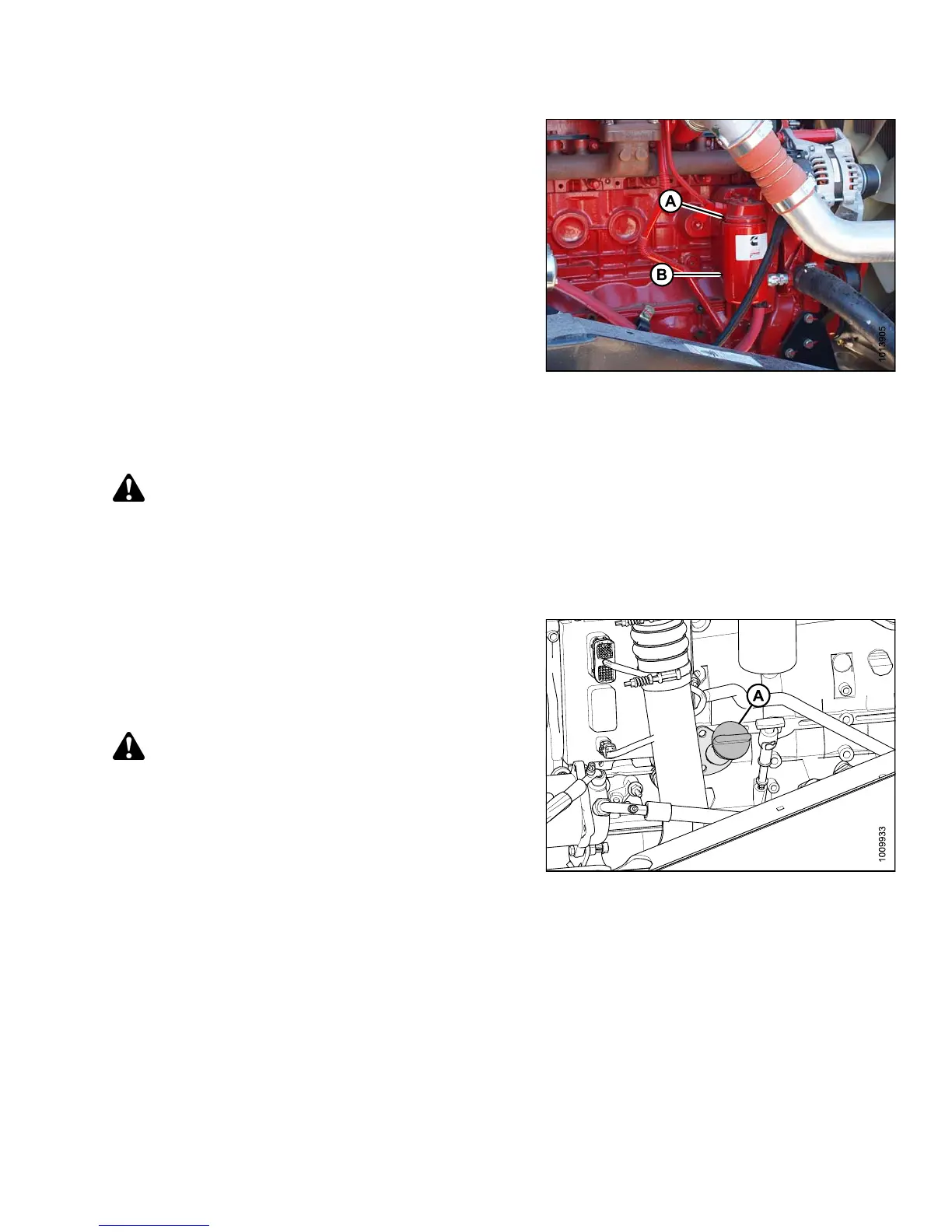 A

B

1013905

A

1009933