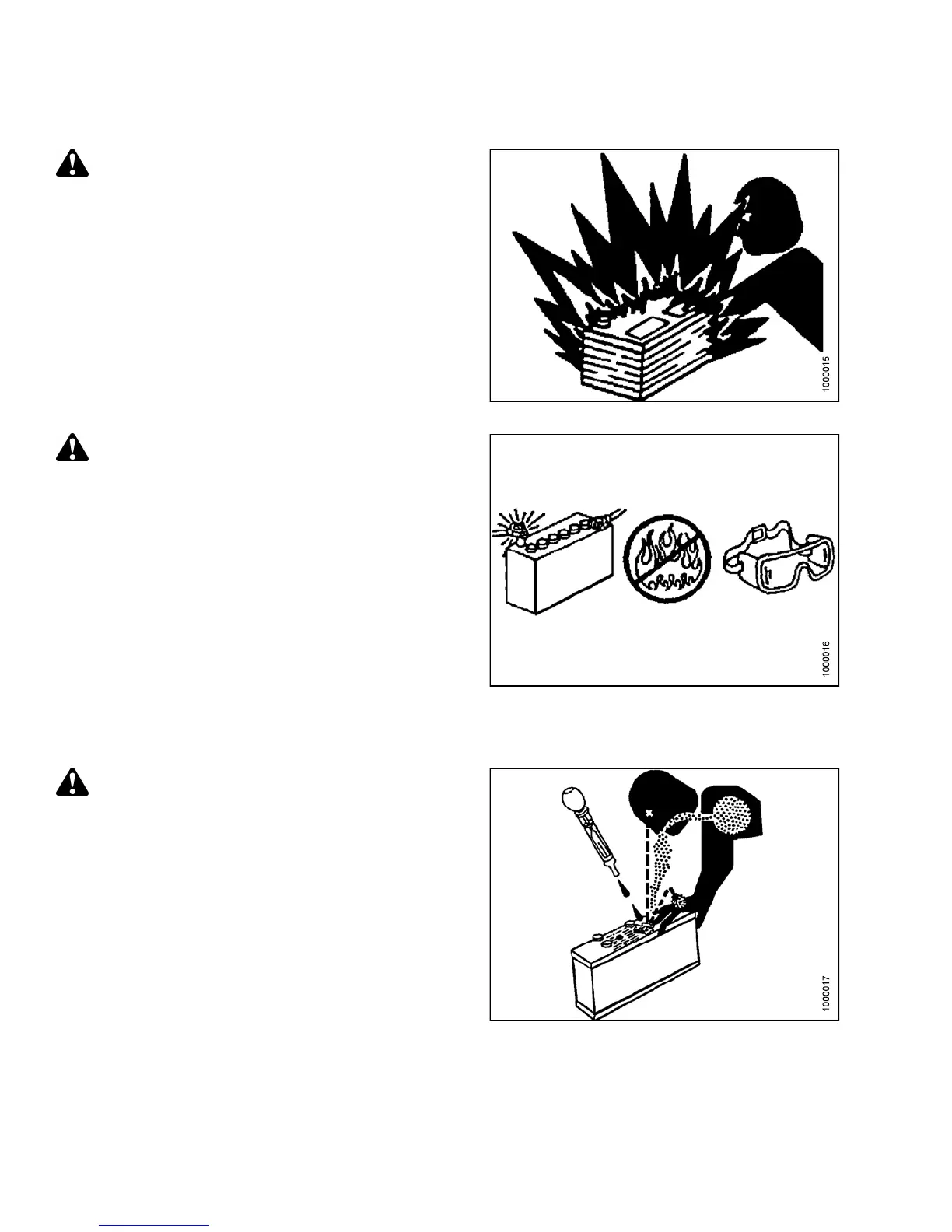 1000015

1000016

1000017