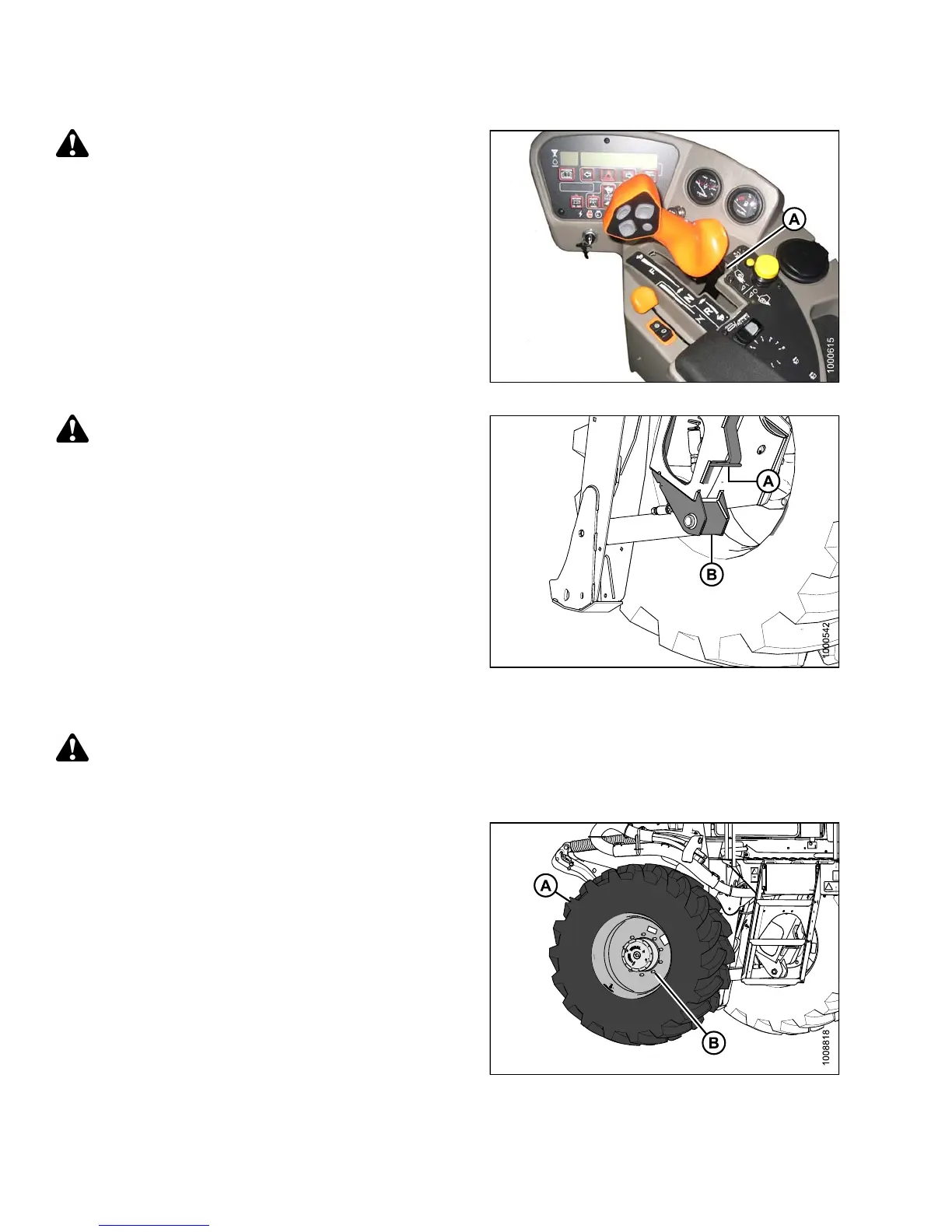 A

1000615

A

B

1000542

A

B

1008818