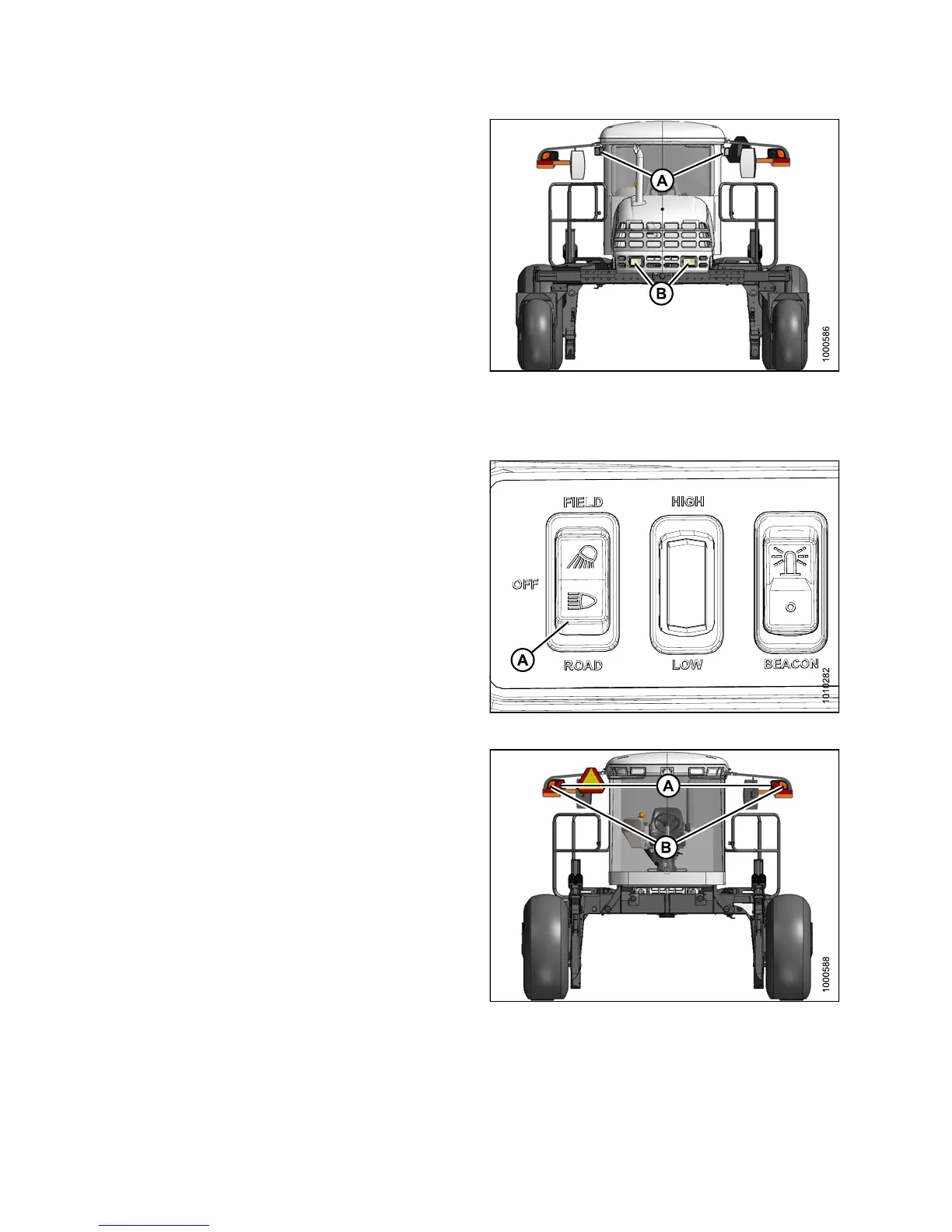 A

B

1000586

FIELD

HIGH

OFF

A

ROAD

LOW

BEACON

1010282

A

B

1000588