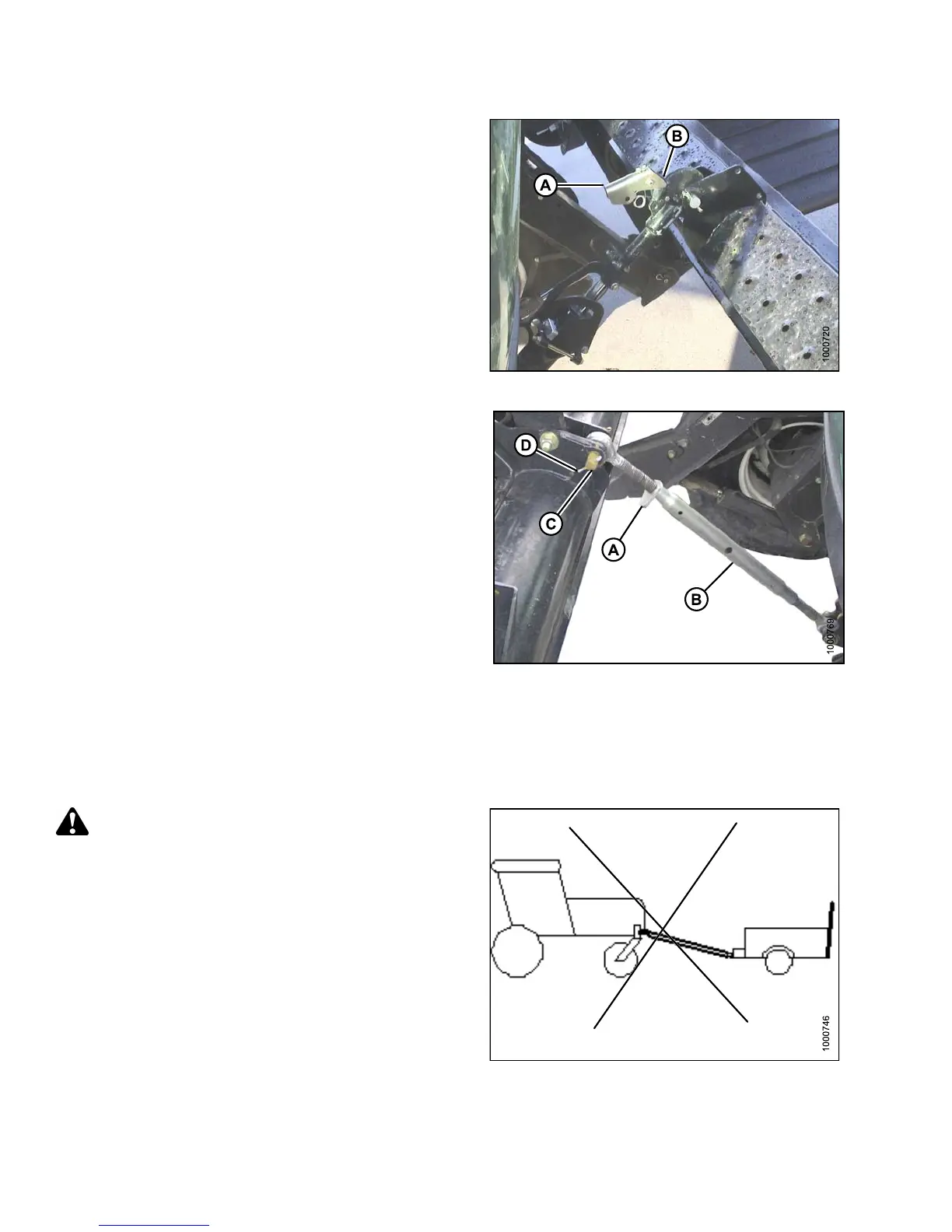 B

A

1000720

D

C

A

B

1000769

1000746