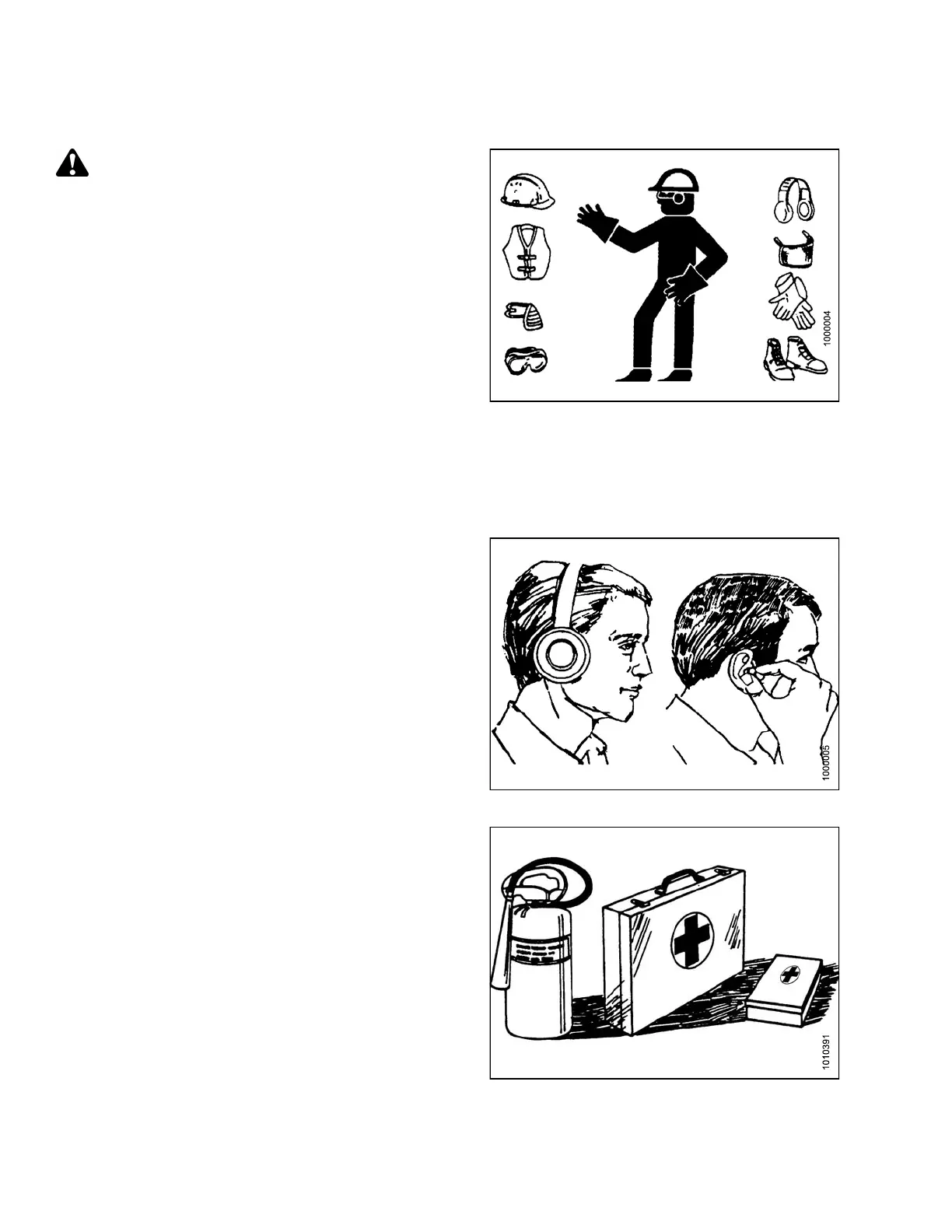 1000004

1000005

1010391