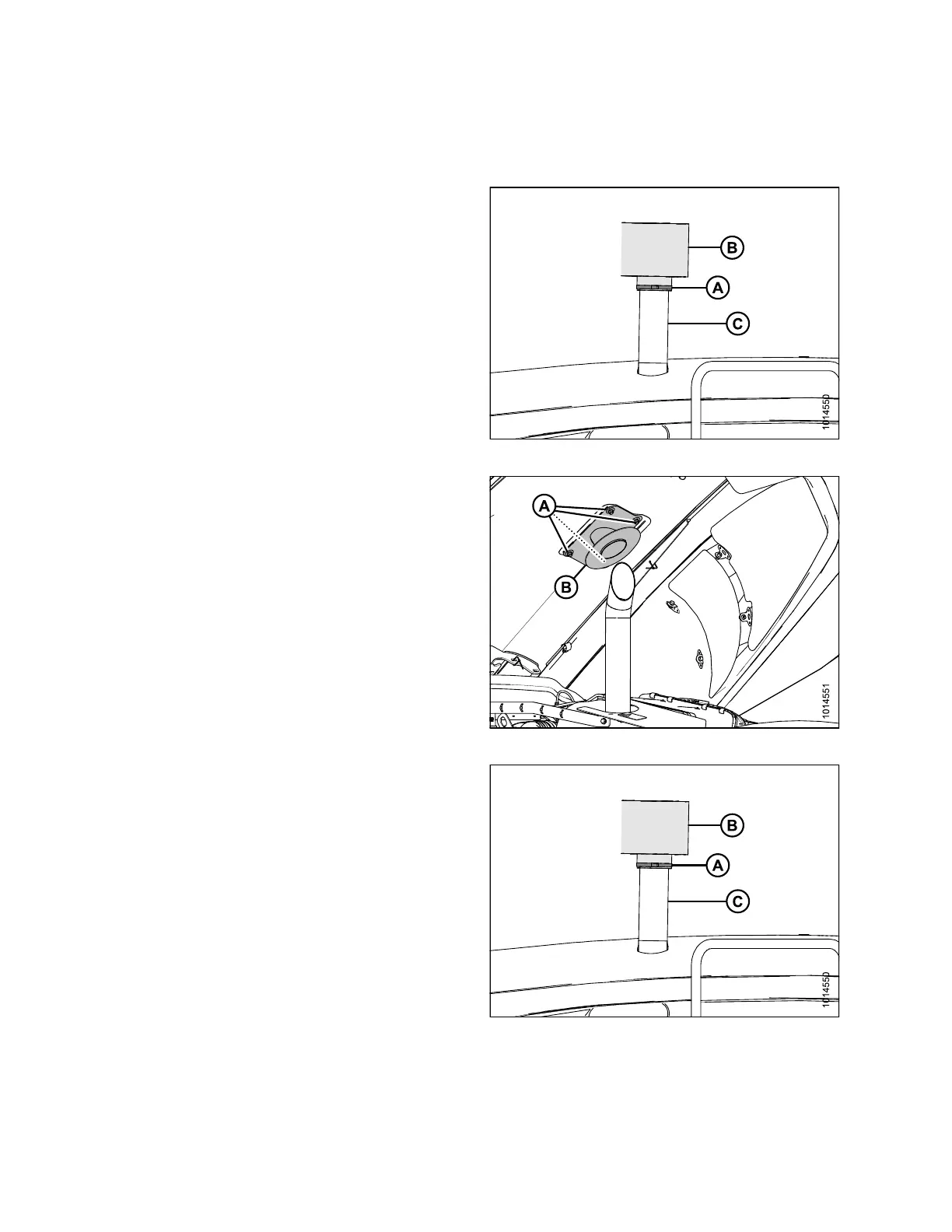 B
A
C
1014550

A
B
1014551

B
A
C
1014550