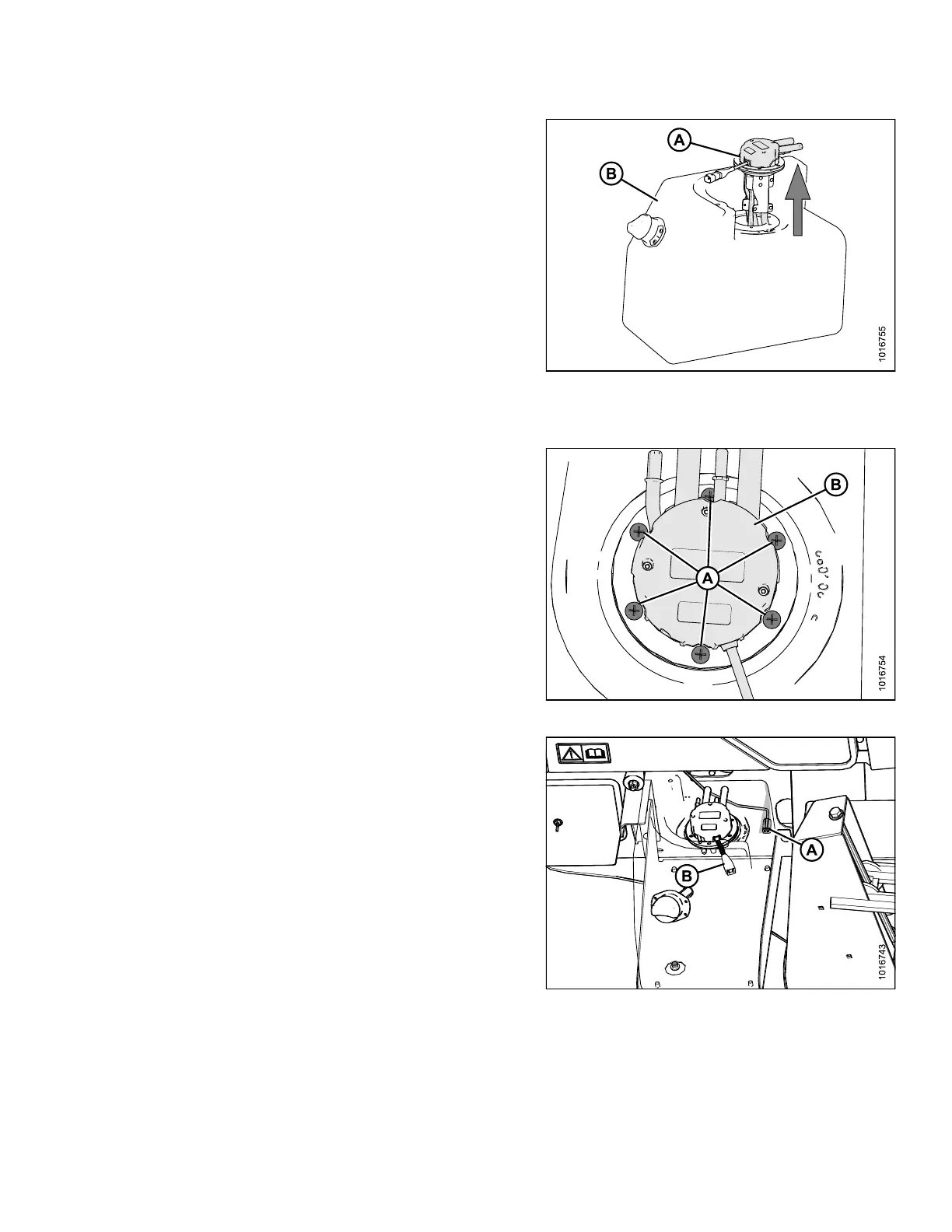 A
B
1016755

B
A
1016754

A
B
1016743