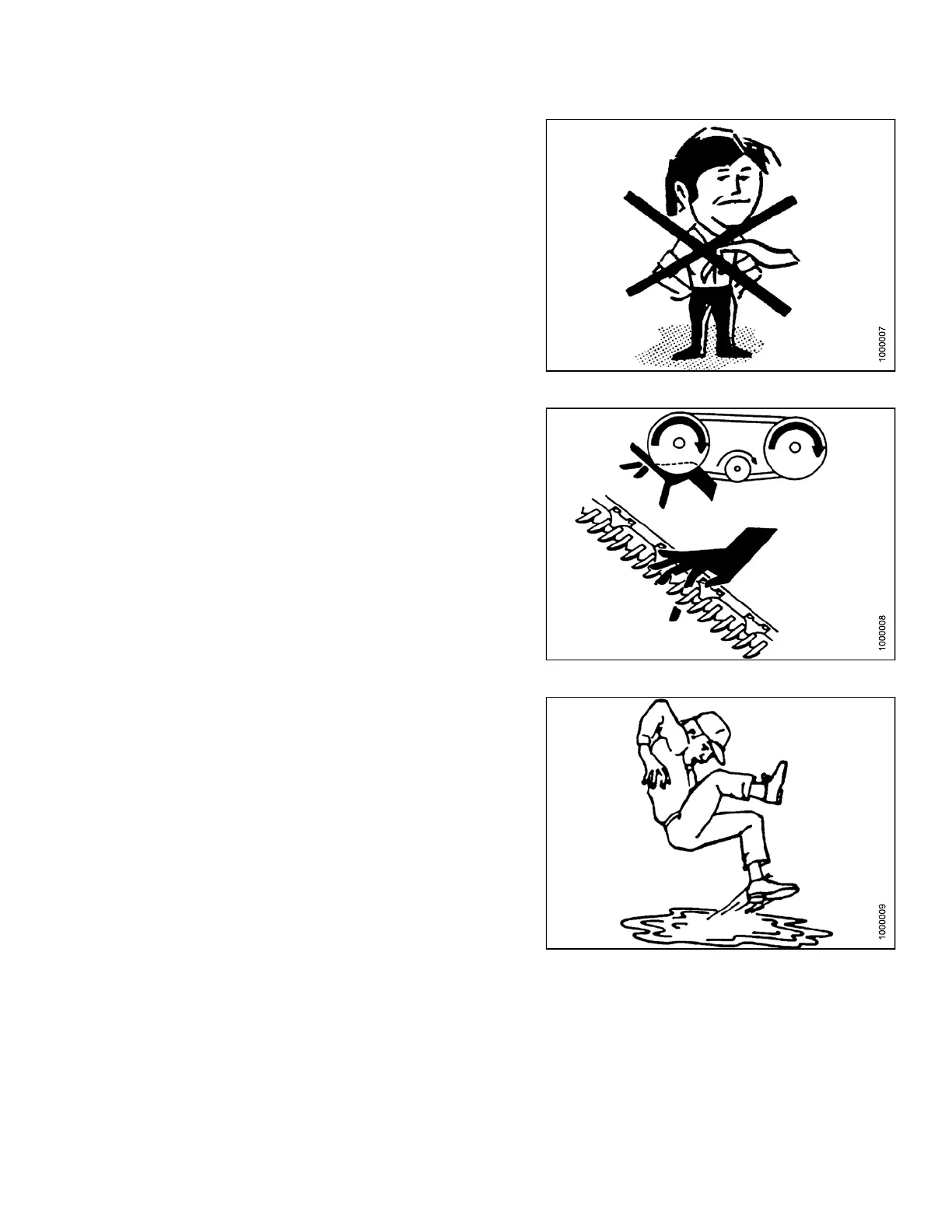 1000007

1000008

1000009