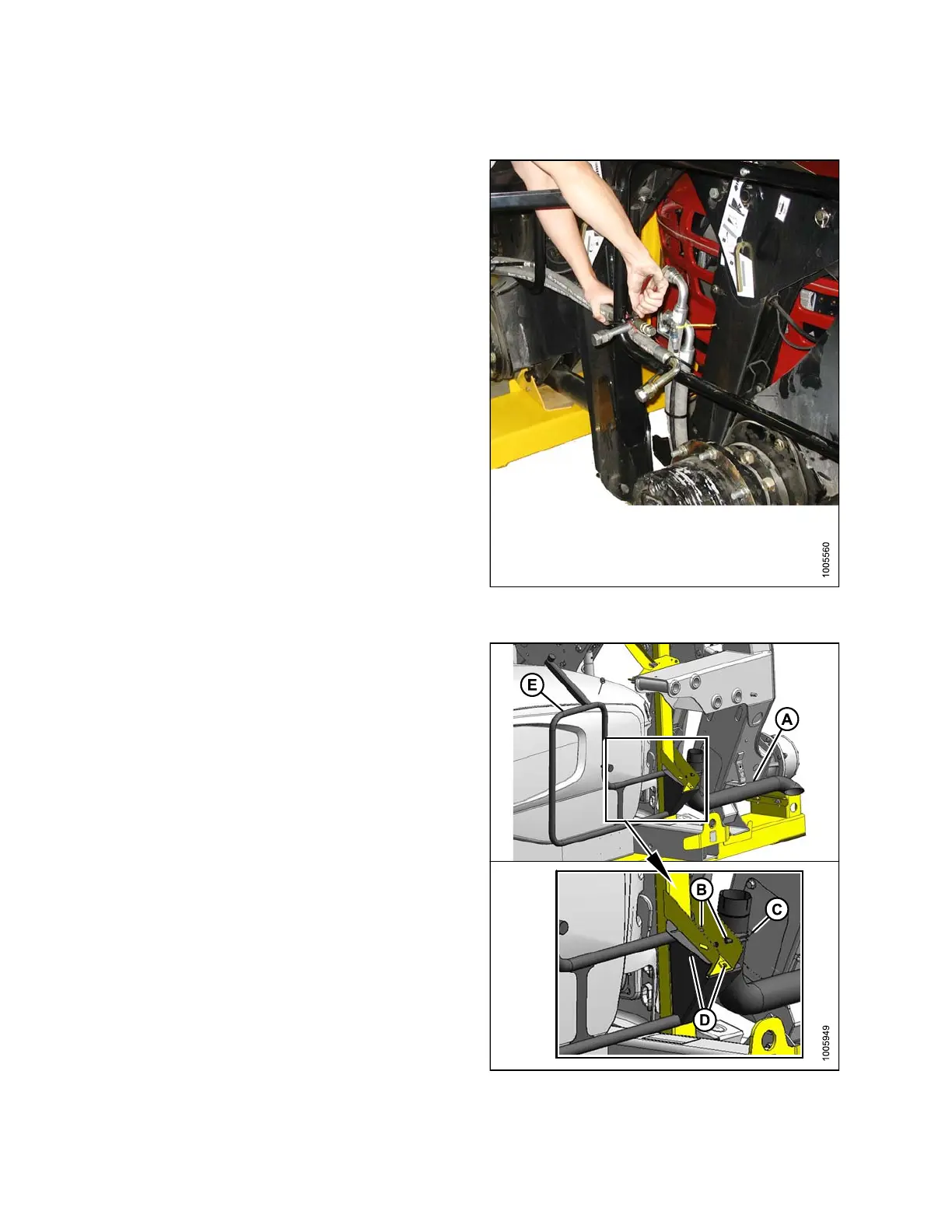 1005560

E

A

B

C

D

1005949