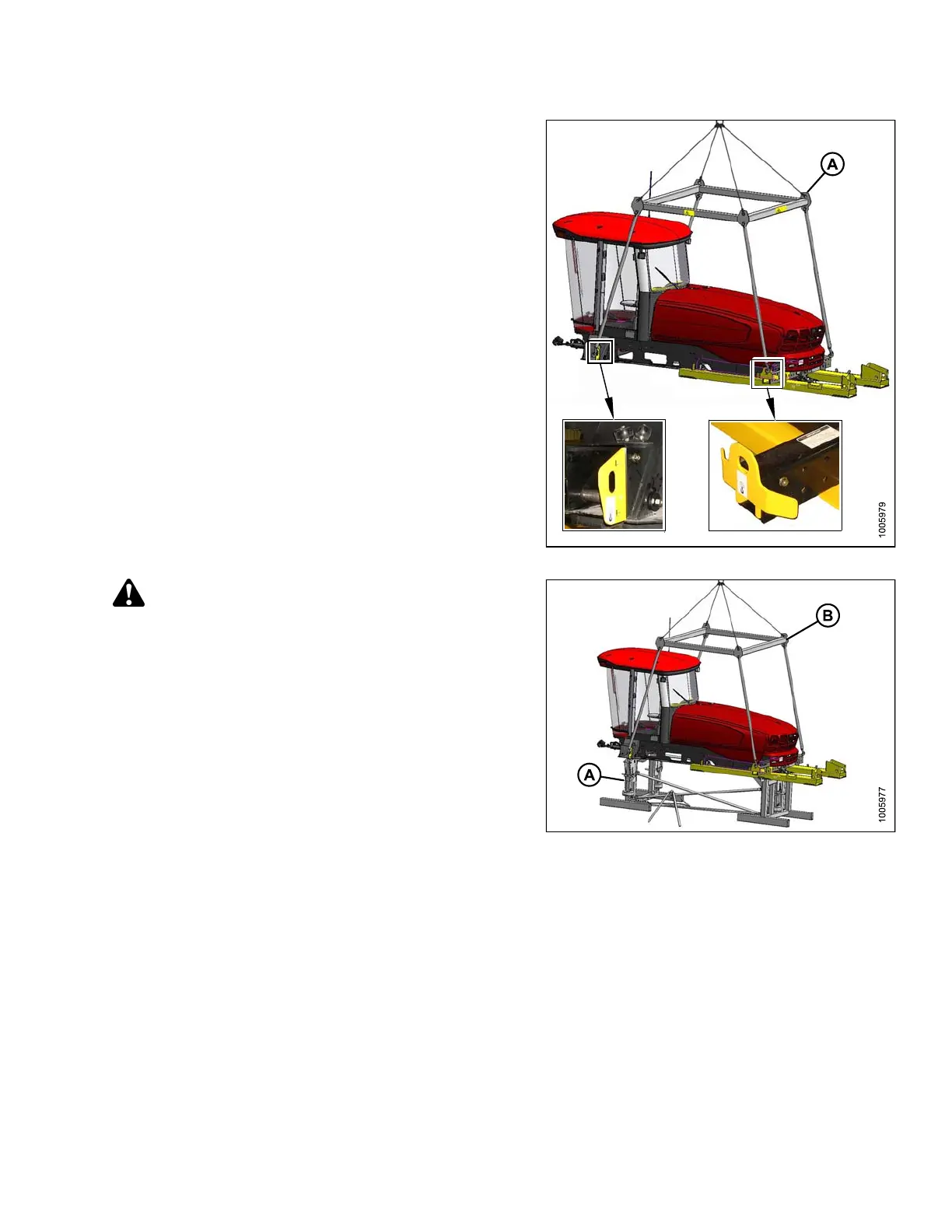 A

1005979

B

A

1005977