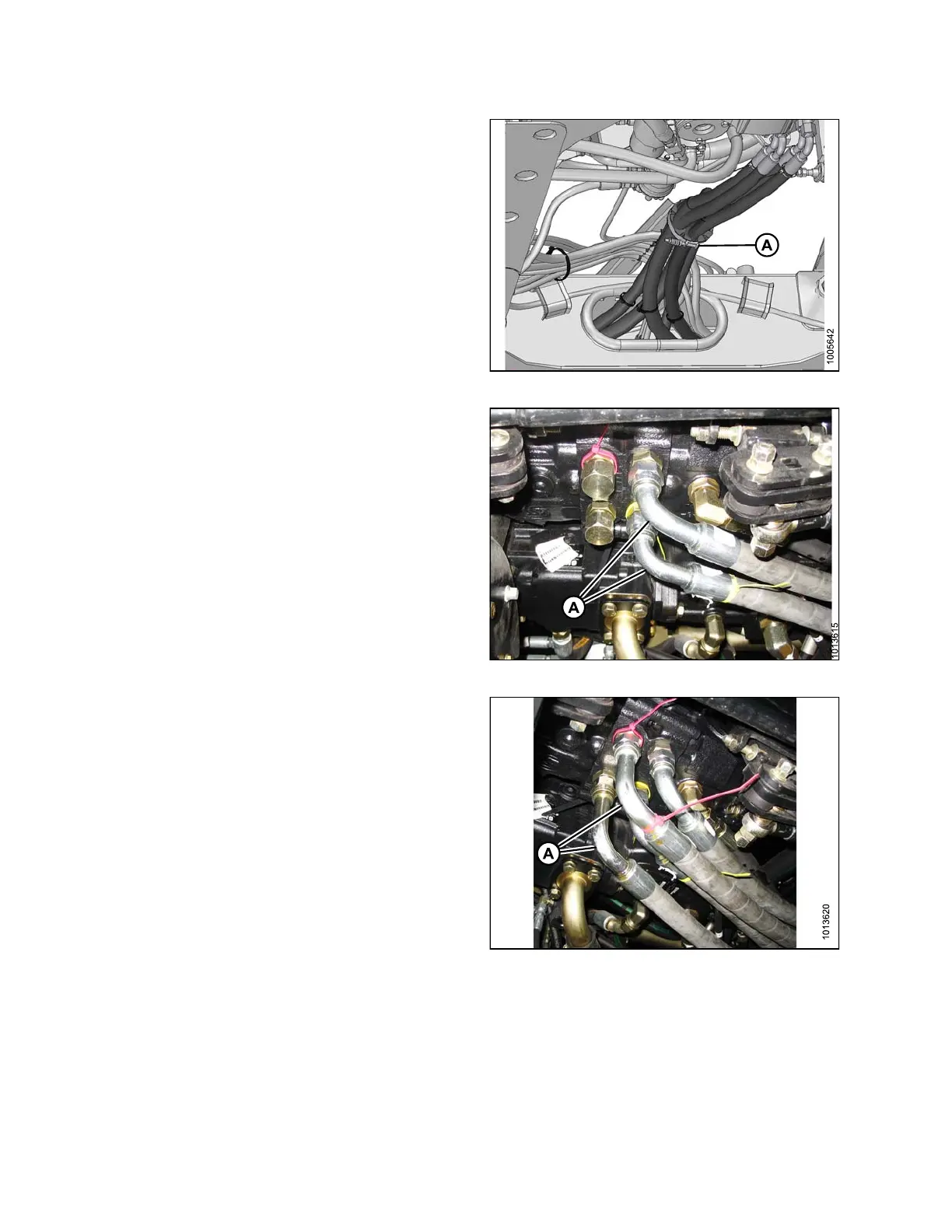 A

1005642

A

1013615

A

1013620