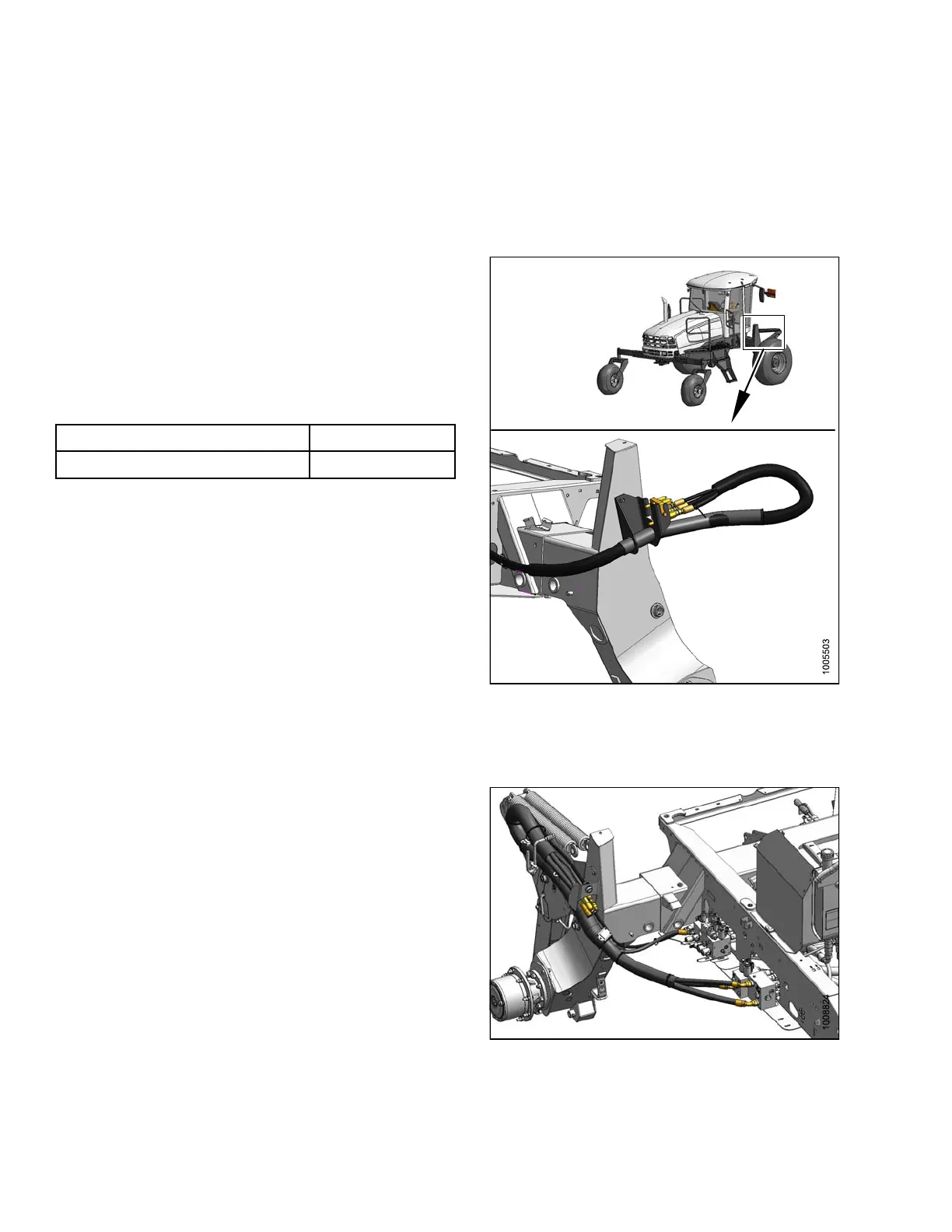 1005503

1008824