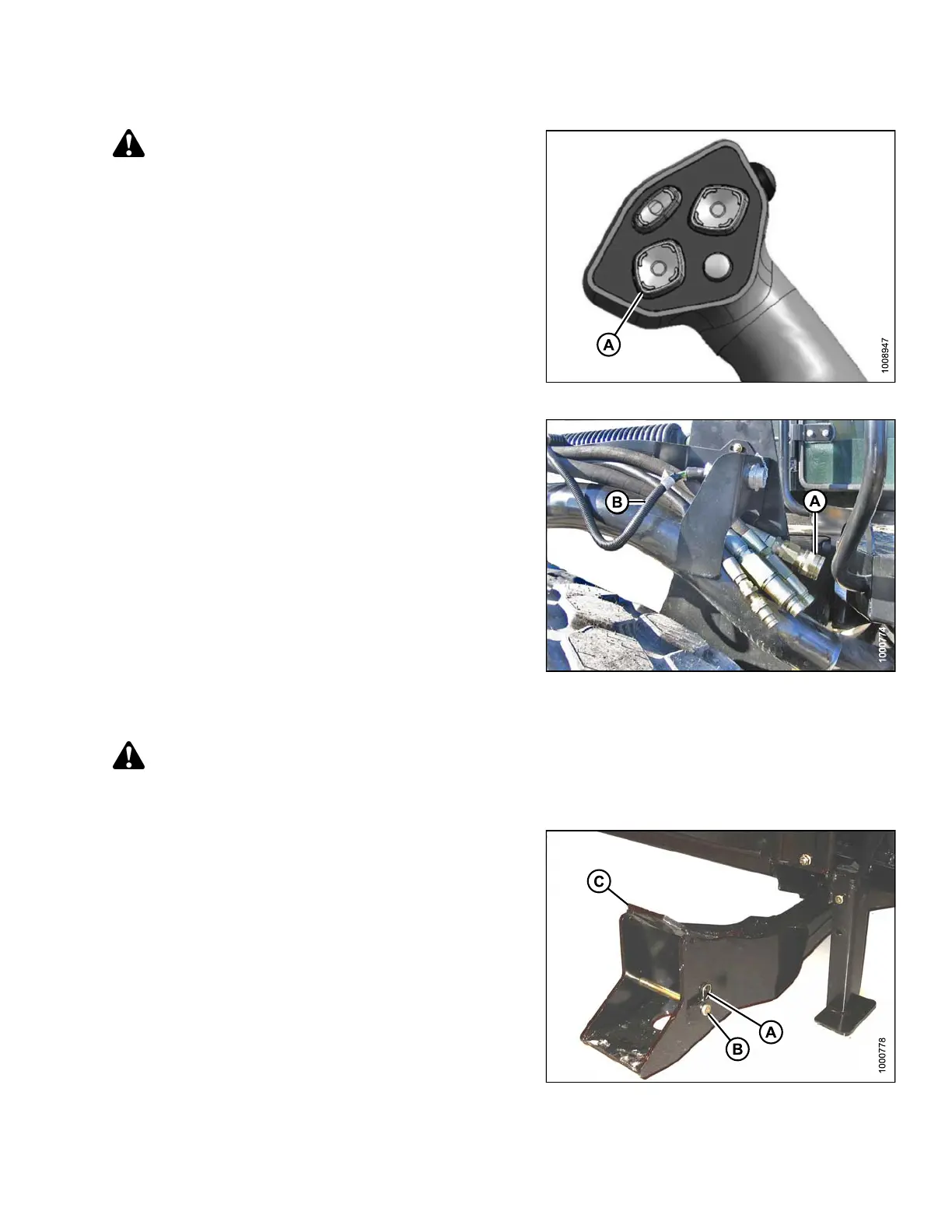 A

1008947

B

A

1000774

C

A

B

1000778