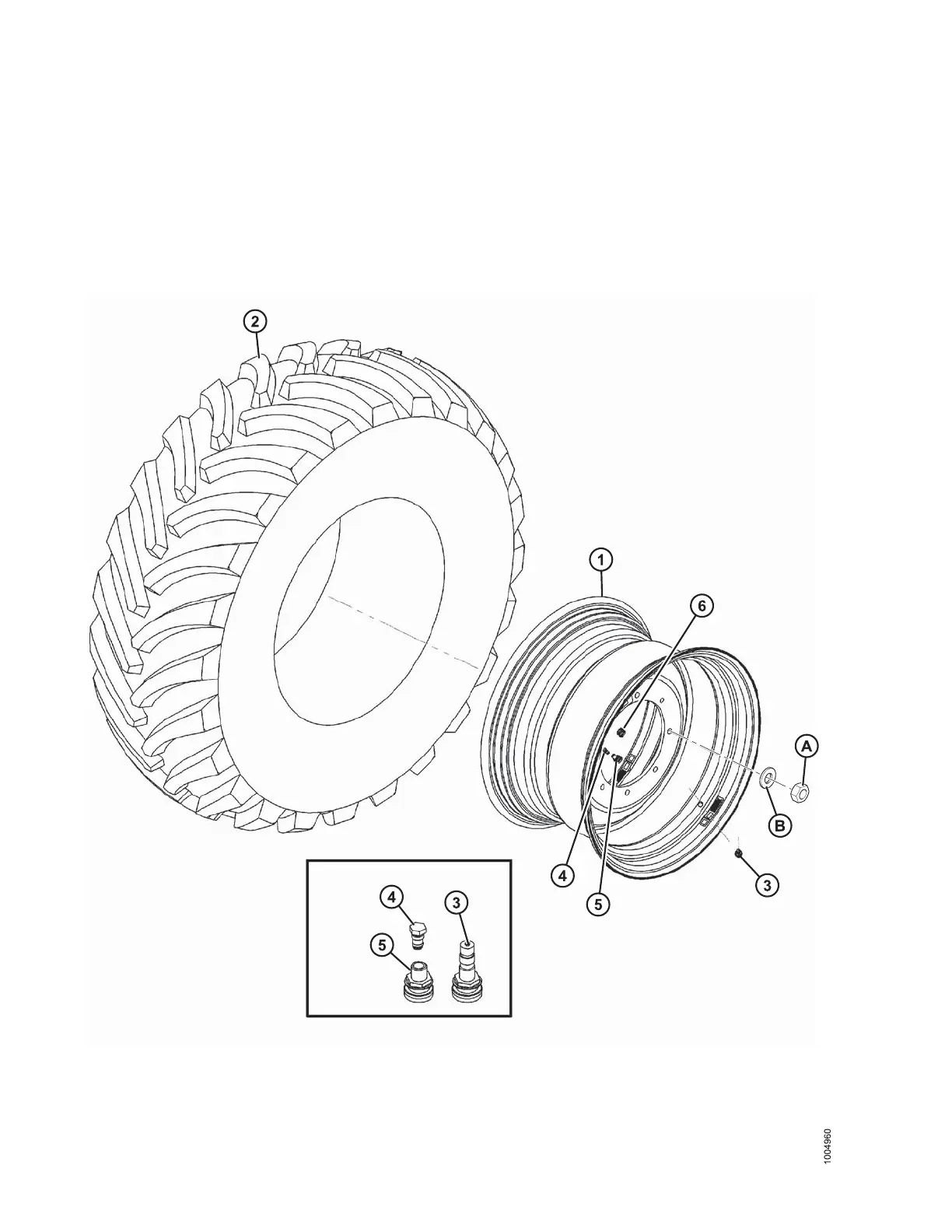 2

1

6

A

B

4

5

3

4

3

5

1004960