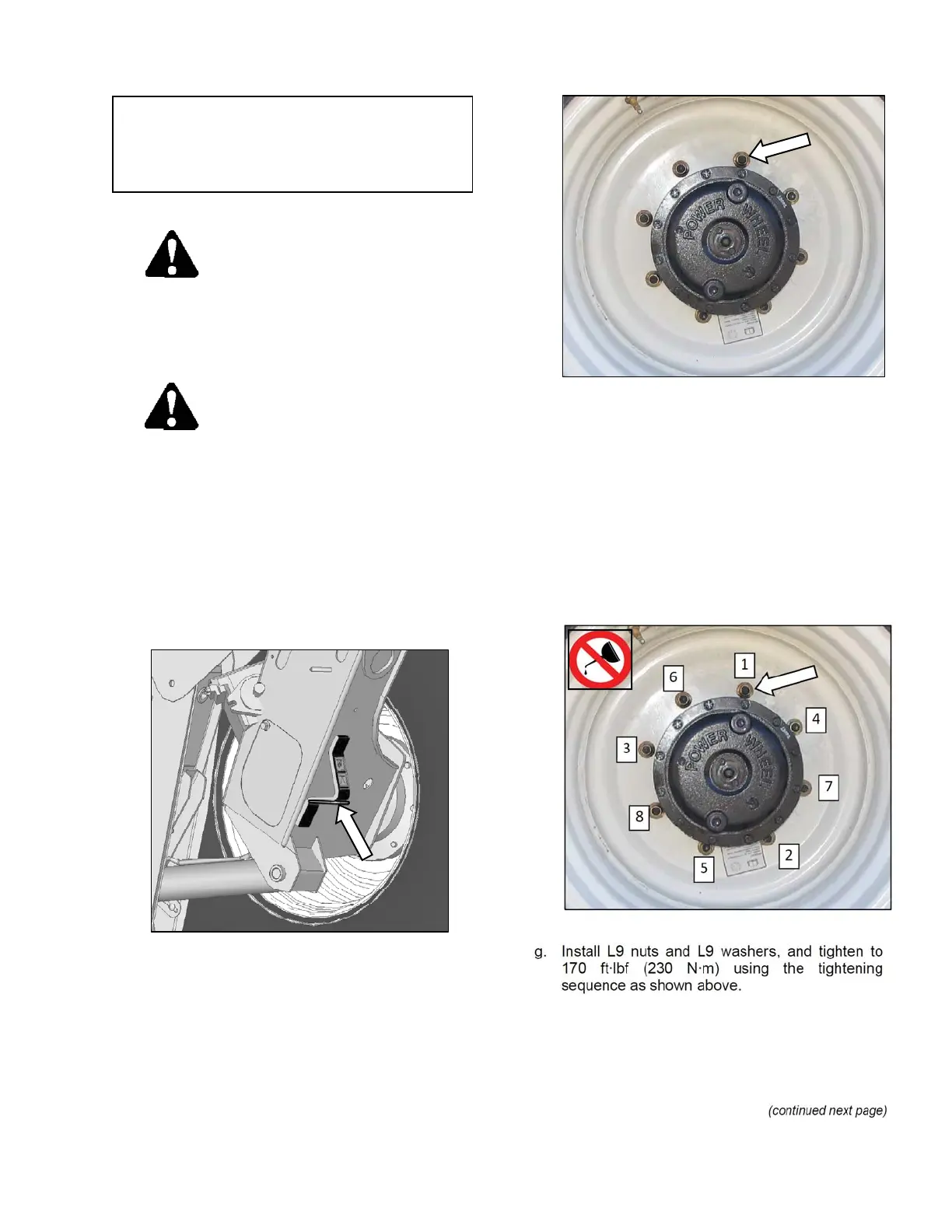 POWER WHEEL

1

6

4

3

7

8

2

5

POWER WHEEL

g. Install L9 nuts and L9 washers, and tighten to 170 ft·lbf (230 N·m) using the tightening sequence as shown above.

(continued next page)