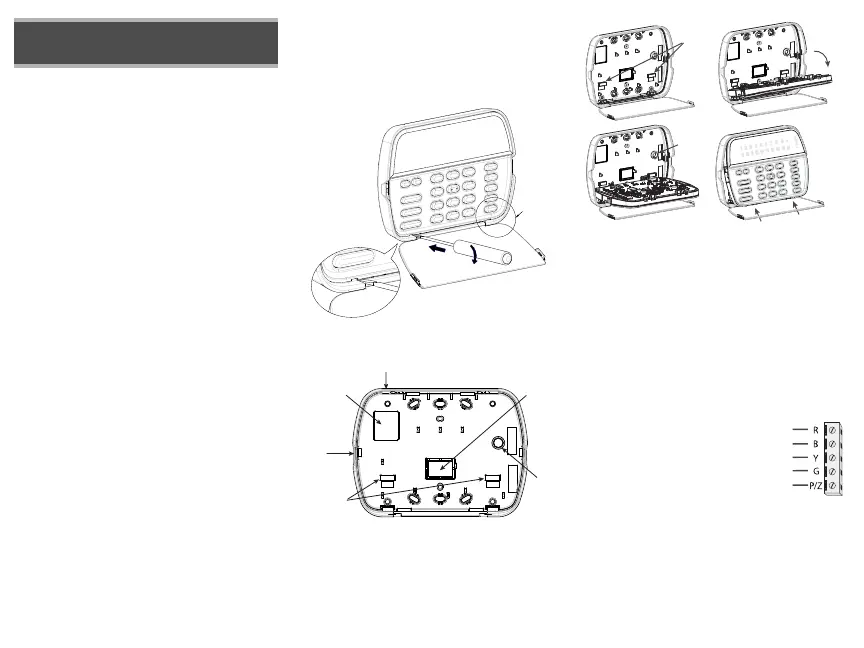 R
B
Y
G
P/Z