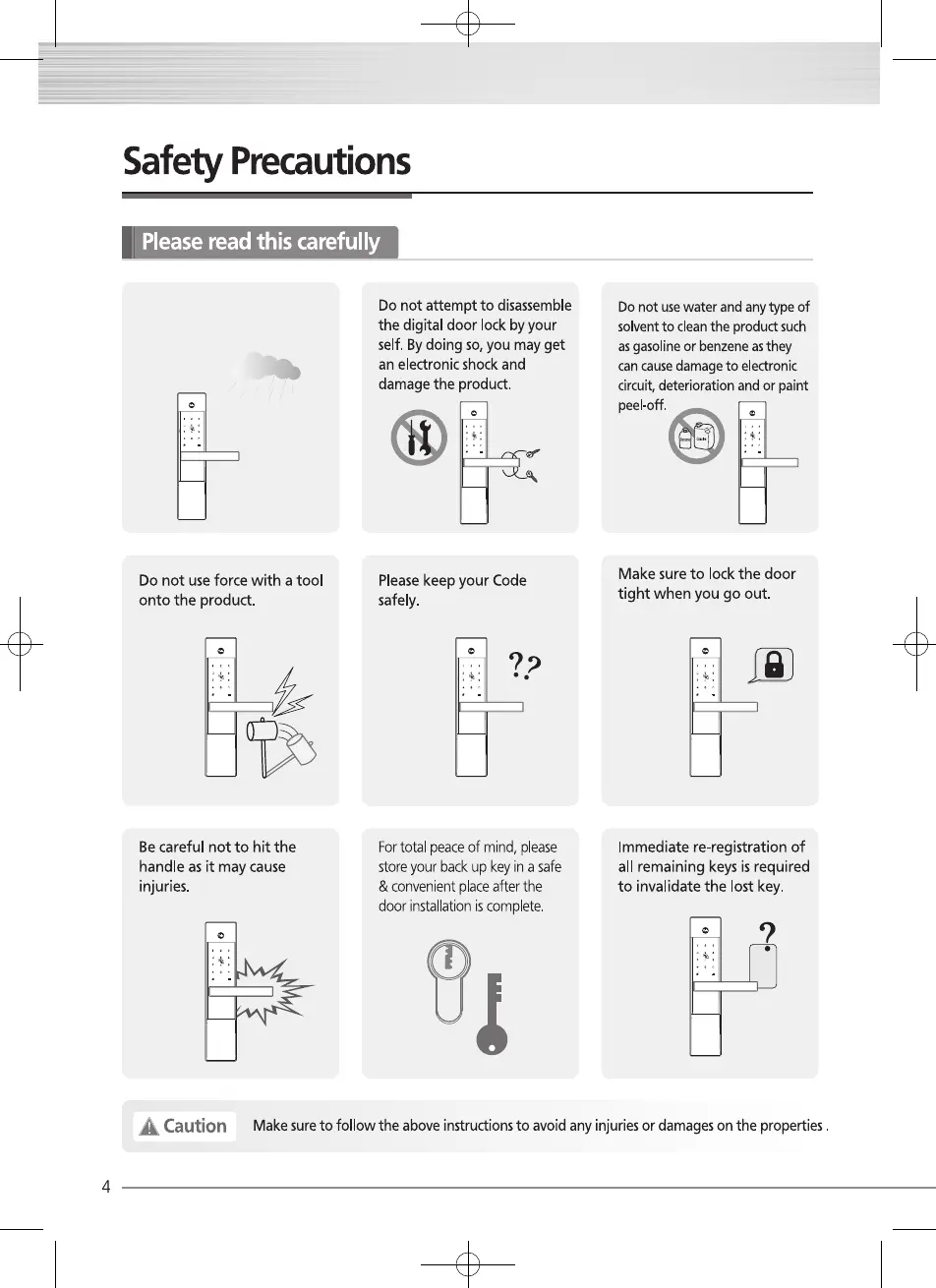 Safety Precautions

Please read this carefully

Do not attempt to disassemble the digital door lock by your self. By doing so, you may get an electronic shock and damage the product.

Do not use water and any type of solvent to clean the product such as gasoline or benzene as they can cause damage to electronic circuit, deterioration and or paint peel-off.

Do not use force with a tool onto the product.

Please keep your Code safely.

??

Make sure to lock the door tight when you go out.

Be careful not to hit the handle as it may cause injuries.

For total peace of mind, please store your back up key in a safe & convenient place after the door installation is complete.

Immediate re-registration of all remaining keys is required to invalidate the lost key.

?

Caution Make sure to follow the above instructions to avoid any injuries or damages on the properties .

4