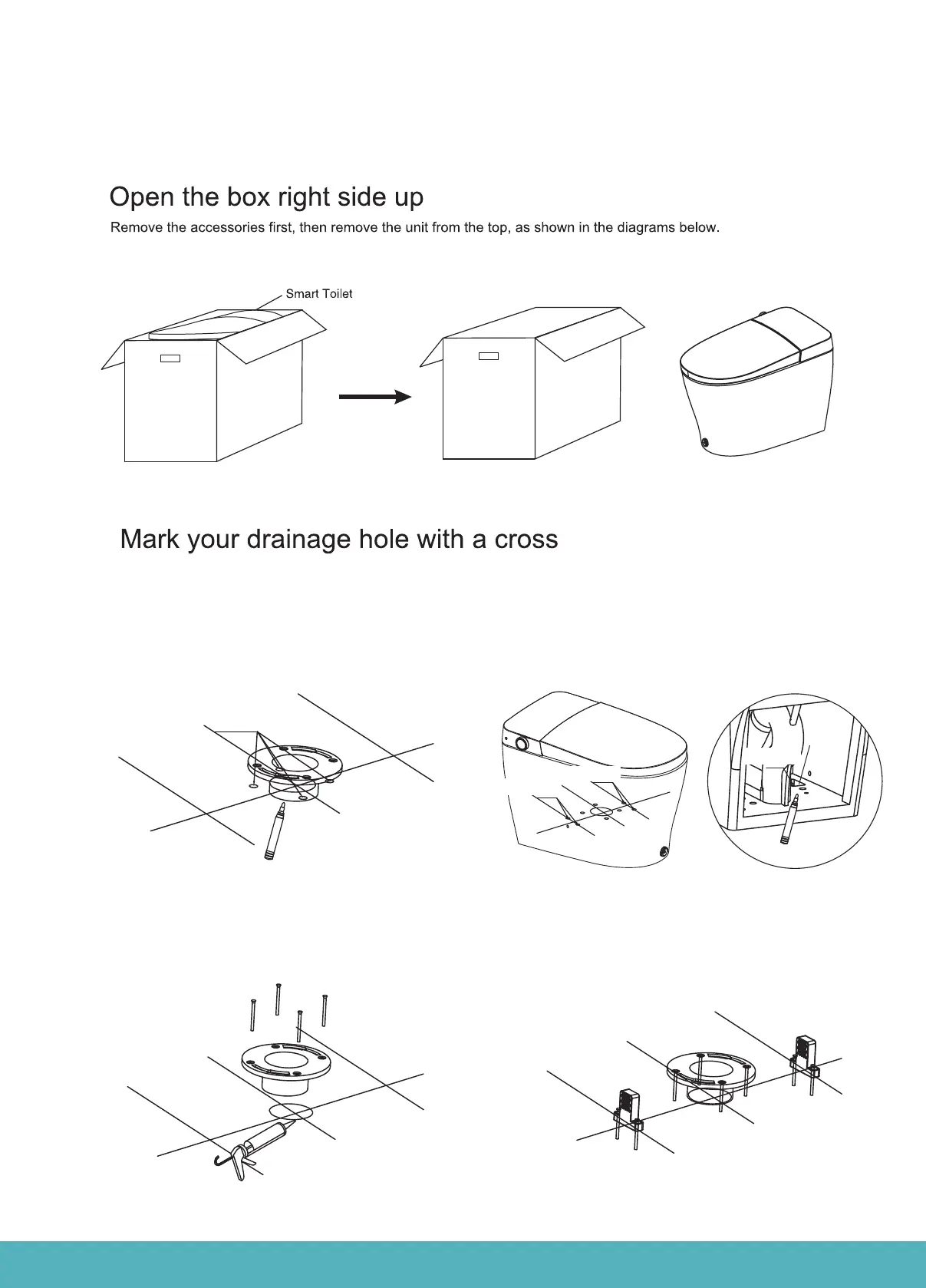 Open the box right side up

Remove the accessories first, then remove the unit from the top, as shown in the diagrams below.

Smart Toilet

Mark your drainage hole with a cross