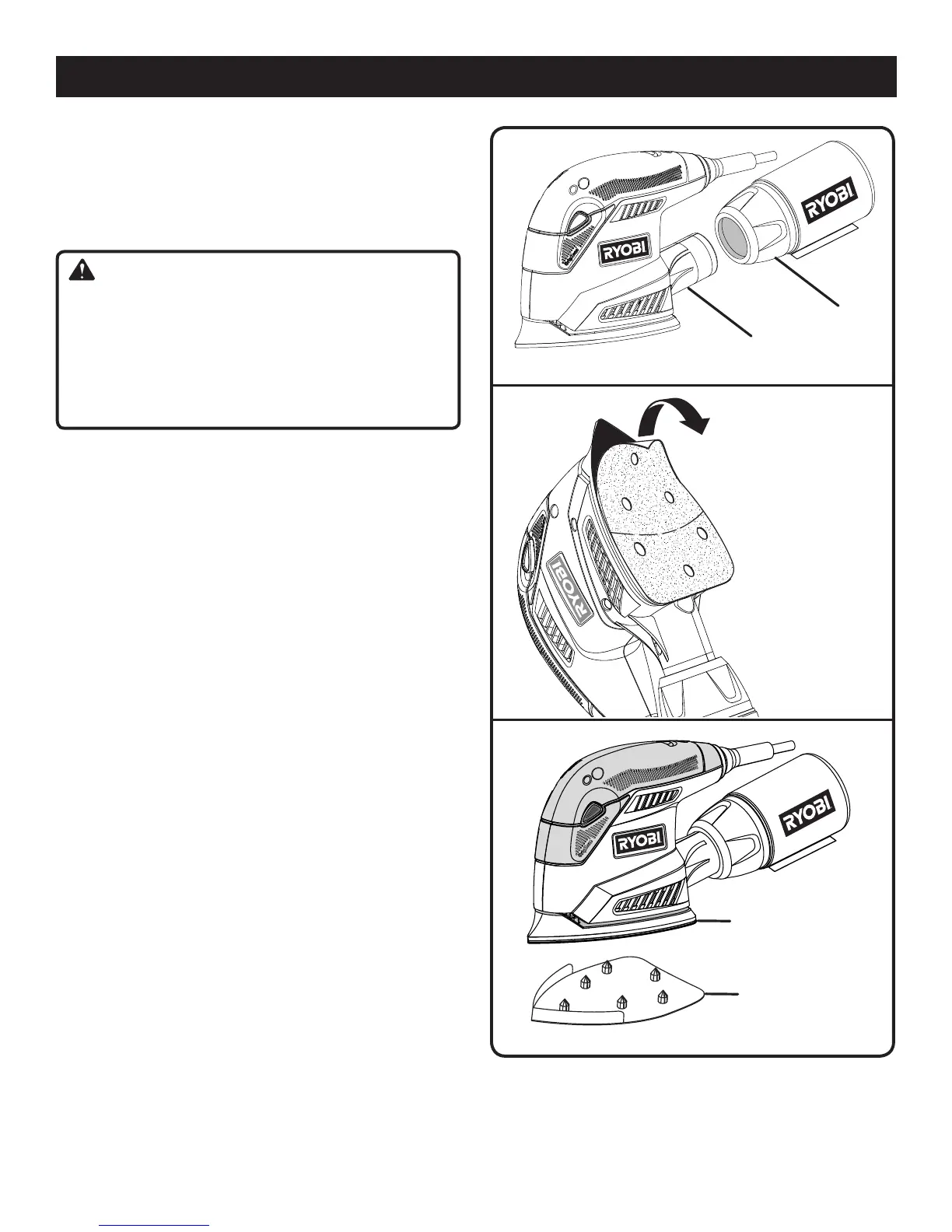 RYOBI

RYOBI

RYOBI

RYOBI

RYOBI