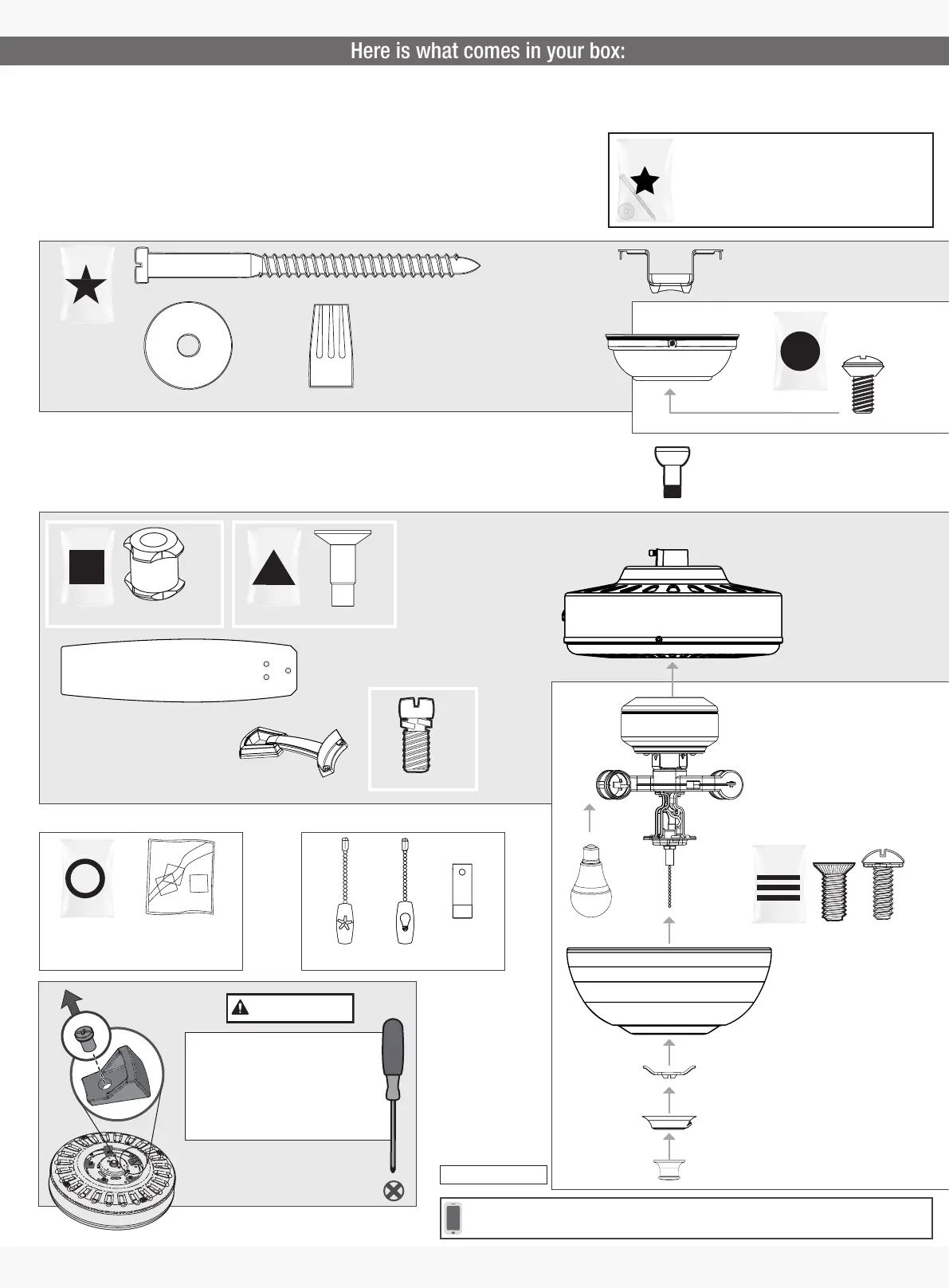 Here is what comes in your box: