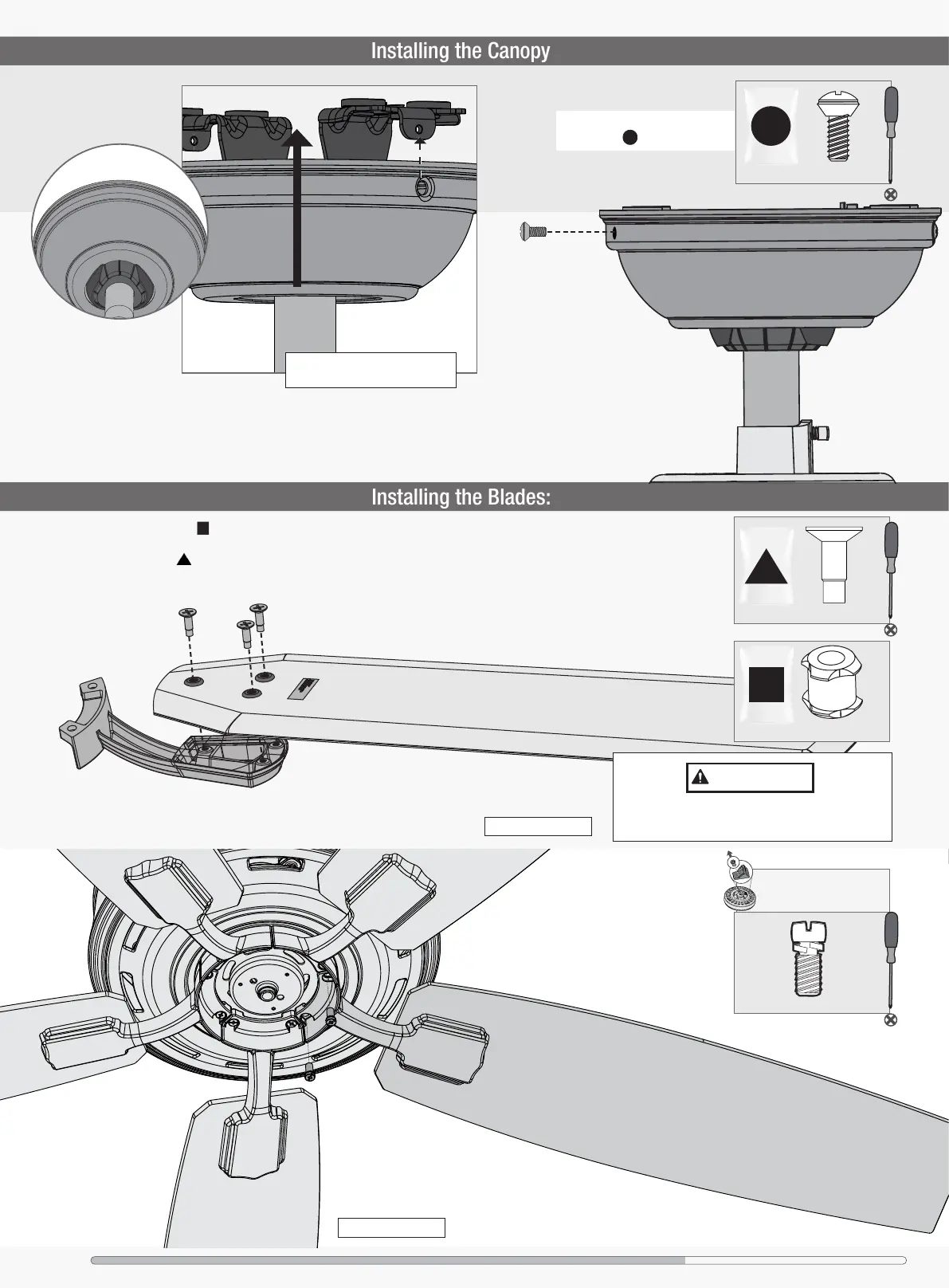 Installing the Canopy

Installing the Blades: