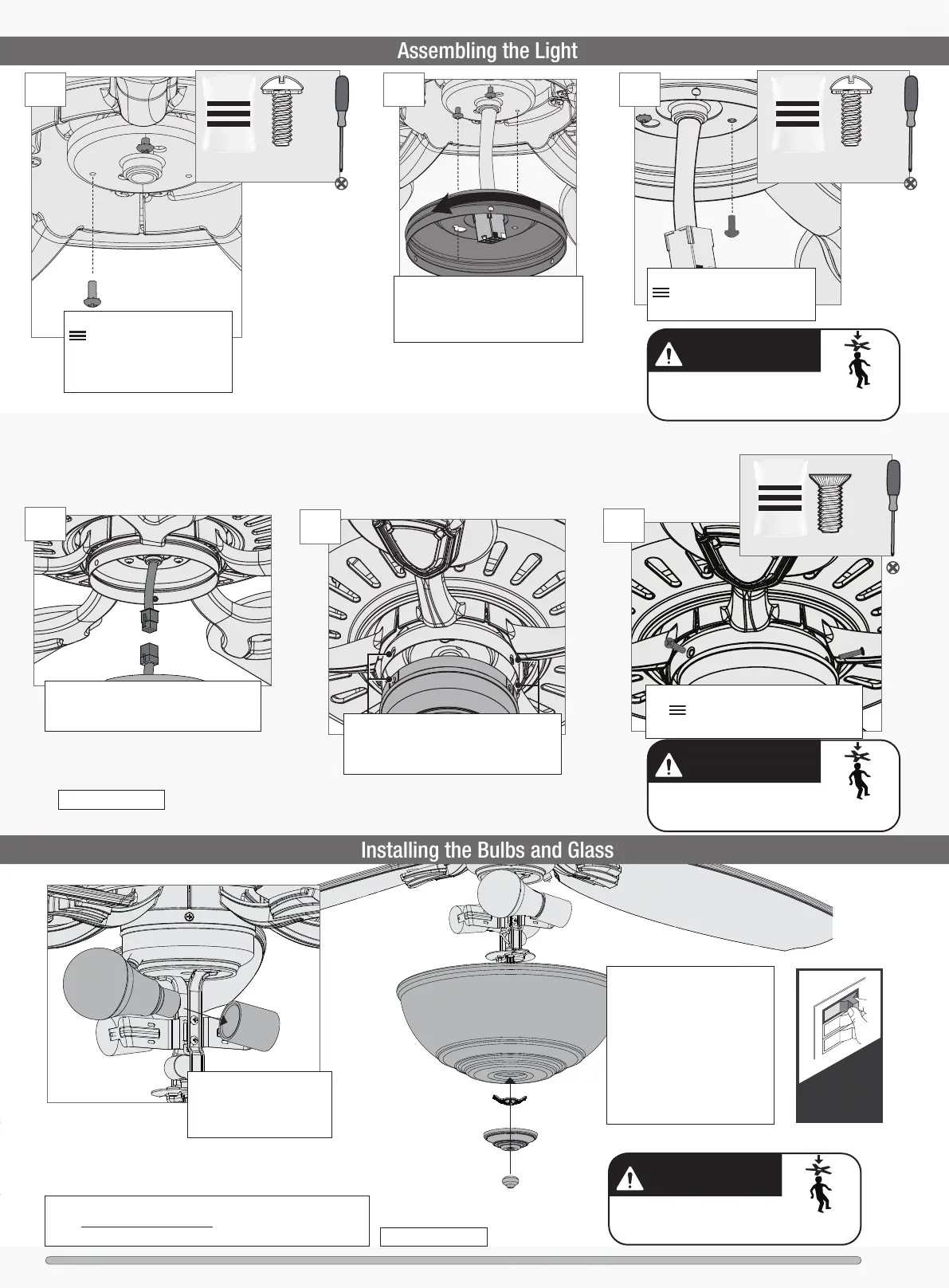 Assembling the Light

Installing the Bulbs and Glass