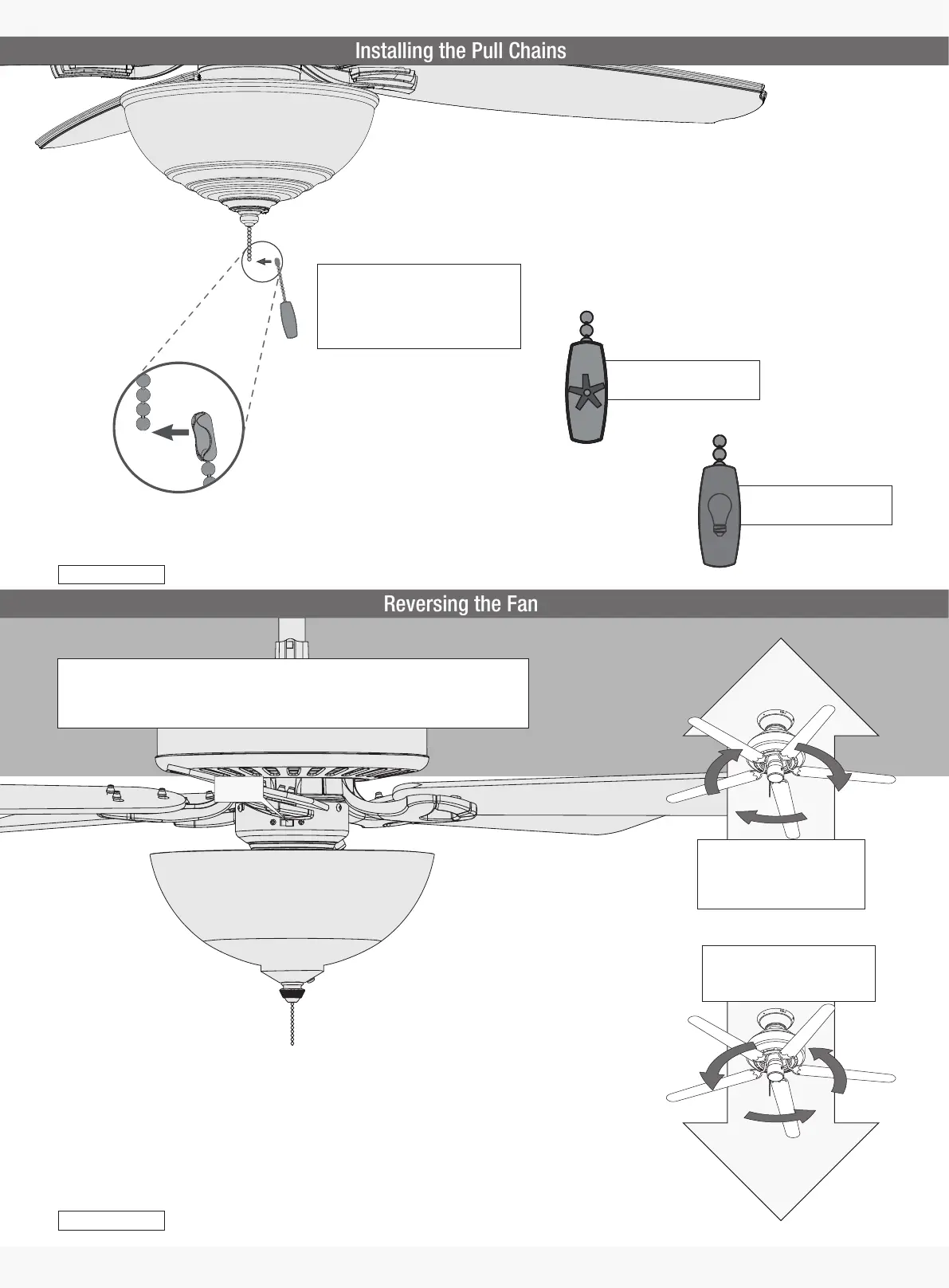 Installing the Pull Chains

Reversing the Fan