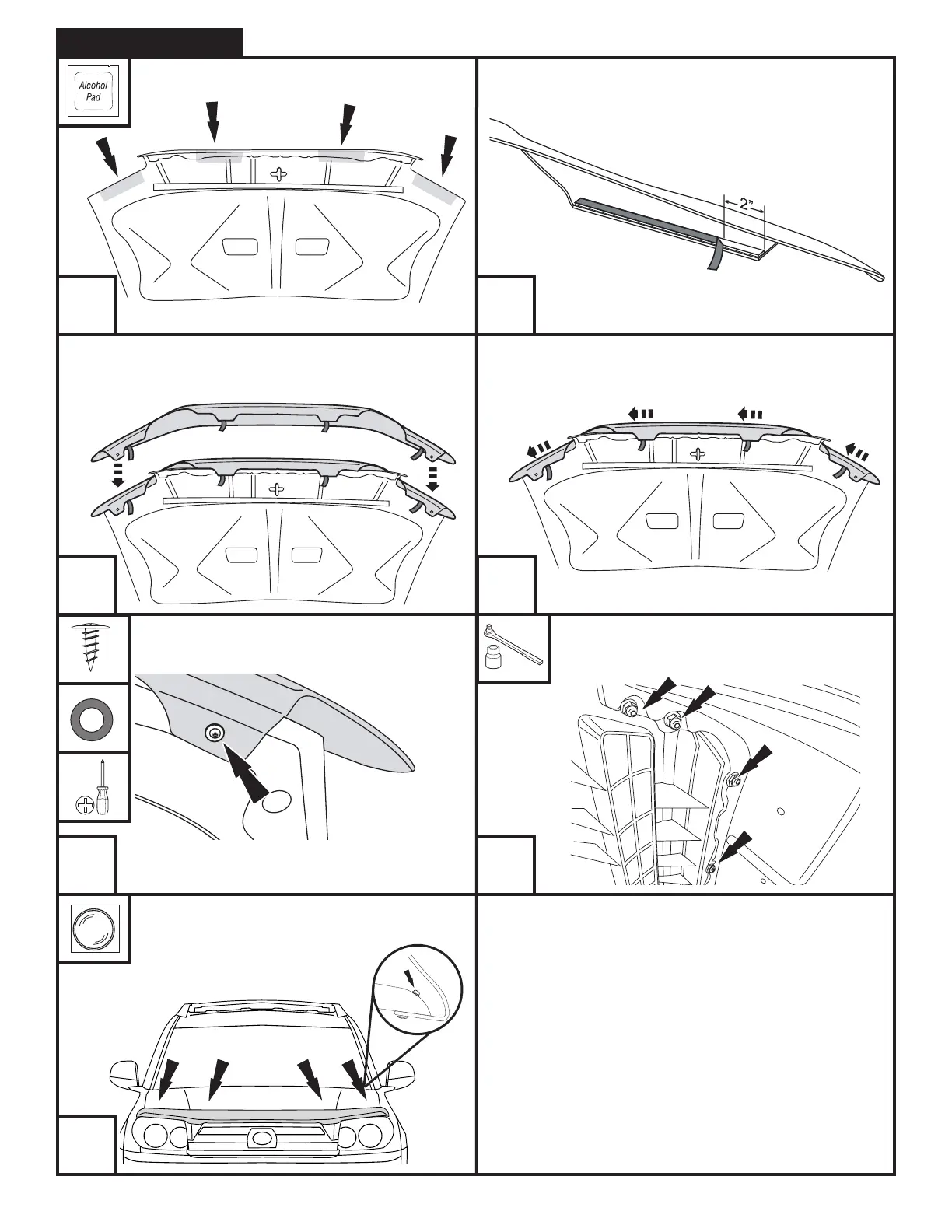 Alcohol Pad

2"