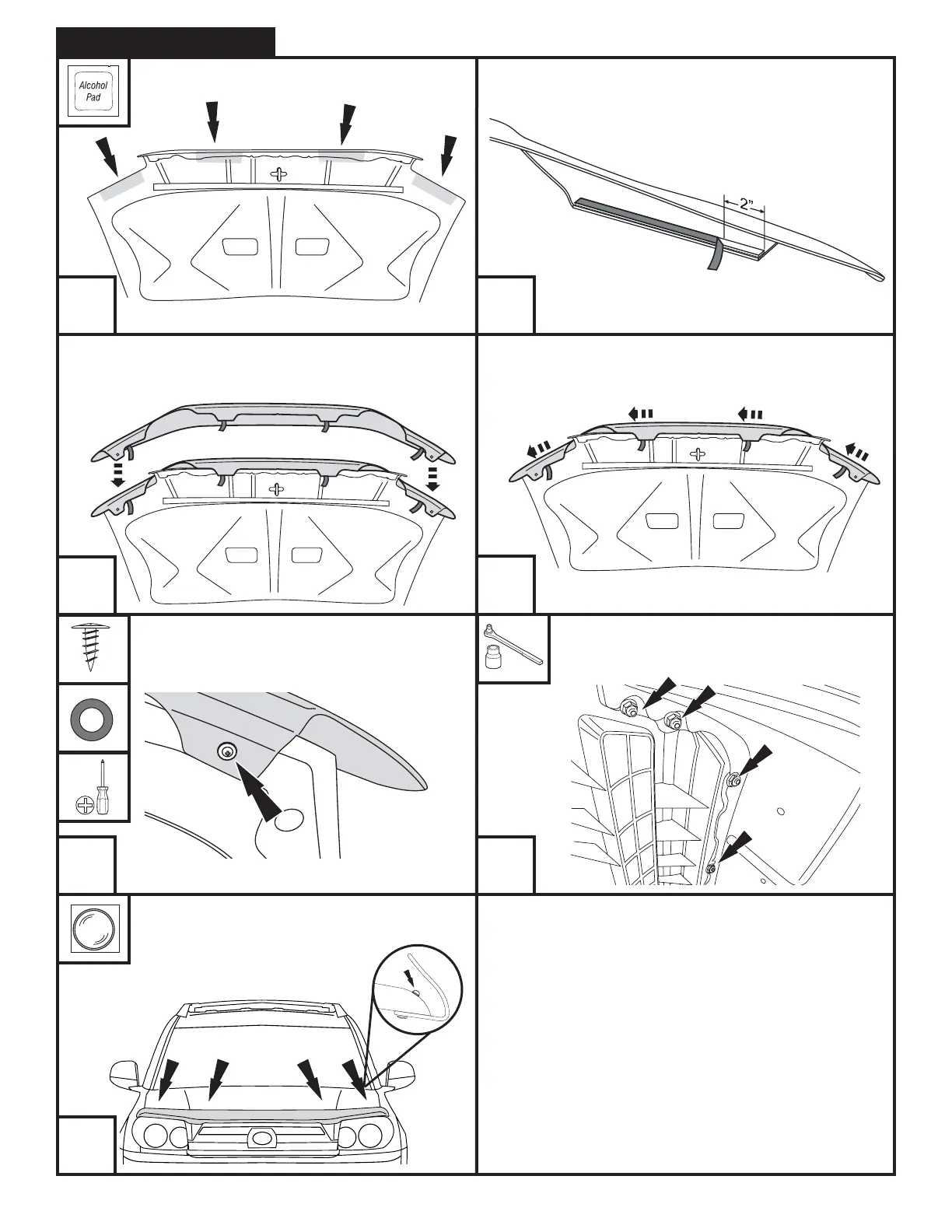 Alcohol Pad

2"